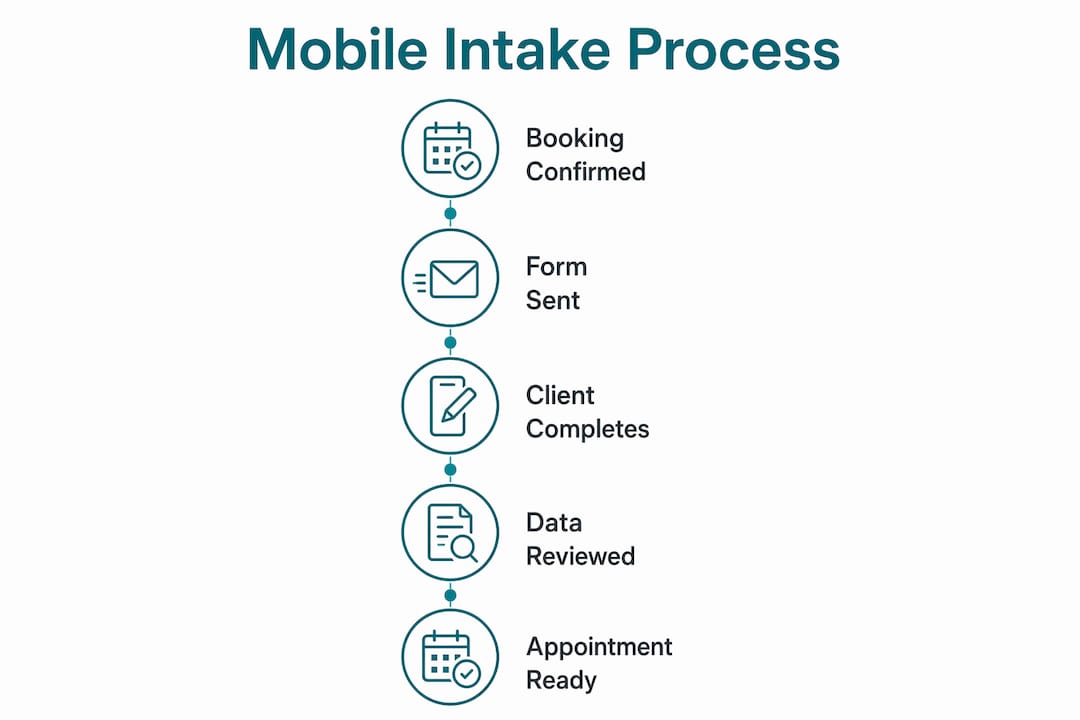 Mobile Intake Process

Booking Confirmed

Form Sent

Client Completes

Data Reviewed

Appointment Ready