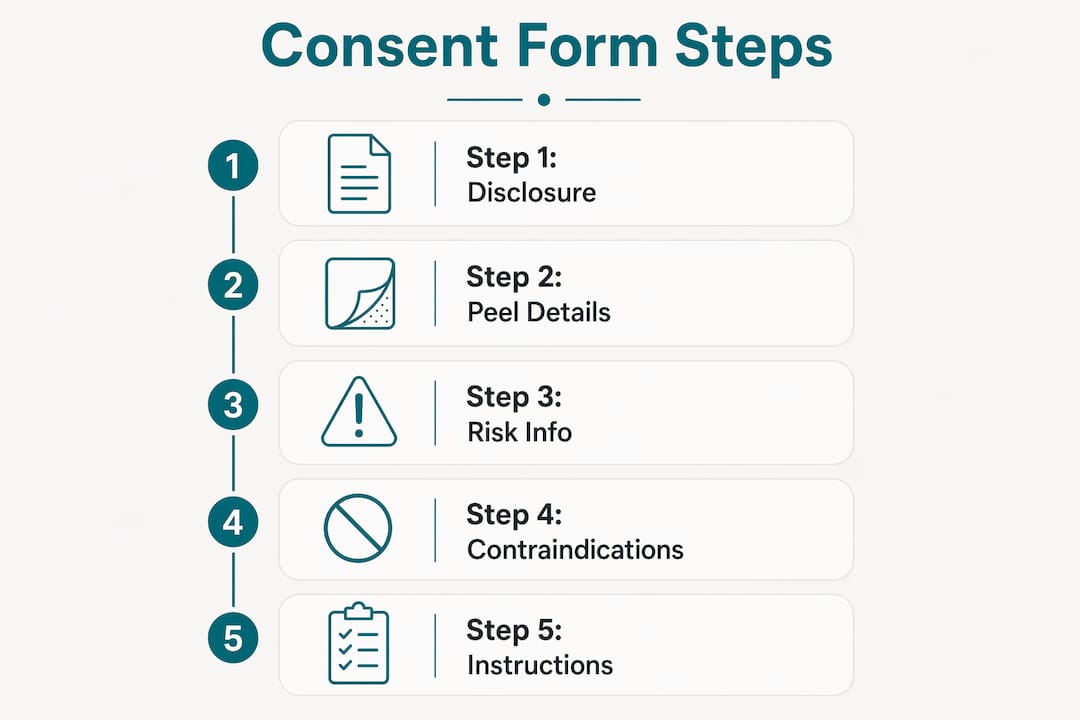 Consent Form Steps

1 Step 1:
Disclosure

2 Step 2:
Peel Details

3 Step 3:
Risk Info

4 Step 4:
Contraindications

5 Step 5:
Instructions