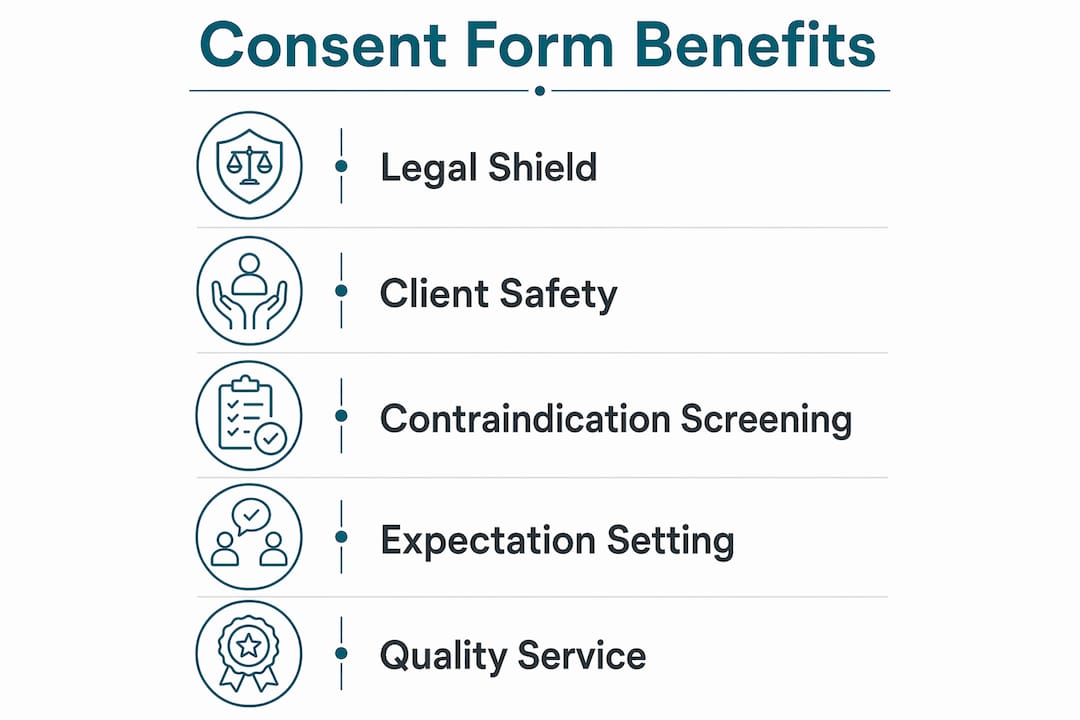 Consent Form Benefits

Legal Shield

Client Safety

Contraindication Screening

Expectation Setting

Quality Service