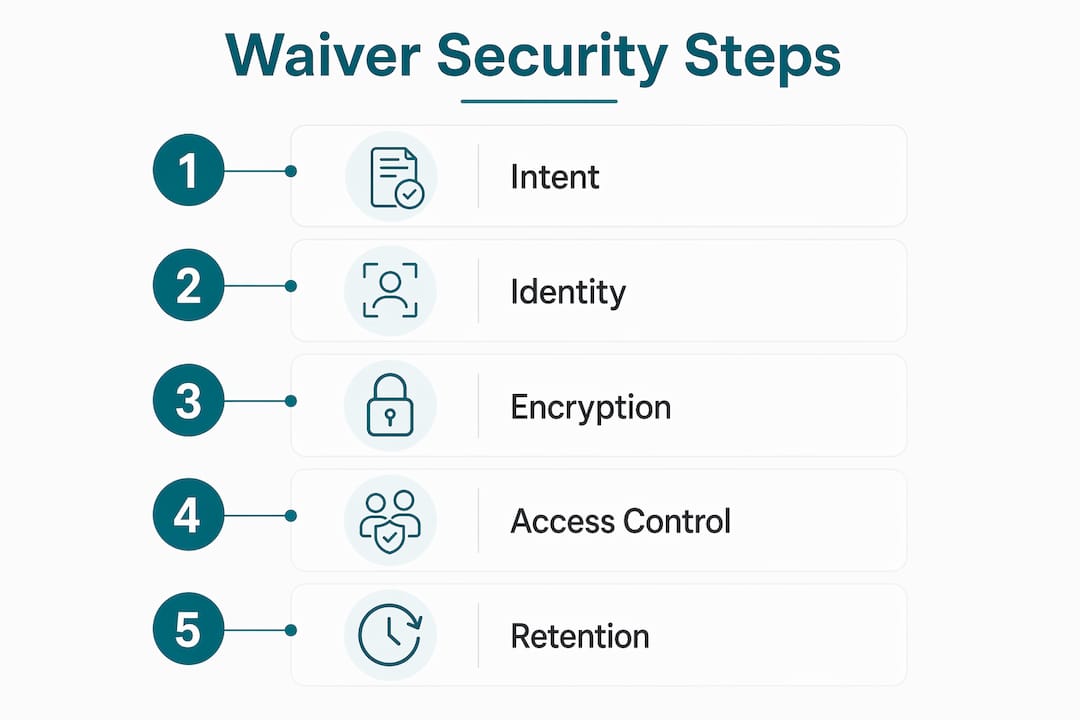 Waiver Security Steps

1 Intent

2 Identity

3 Encryption

4 Access Control

5 Retention