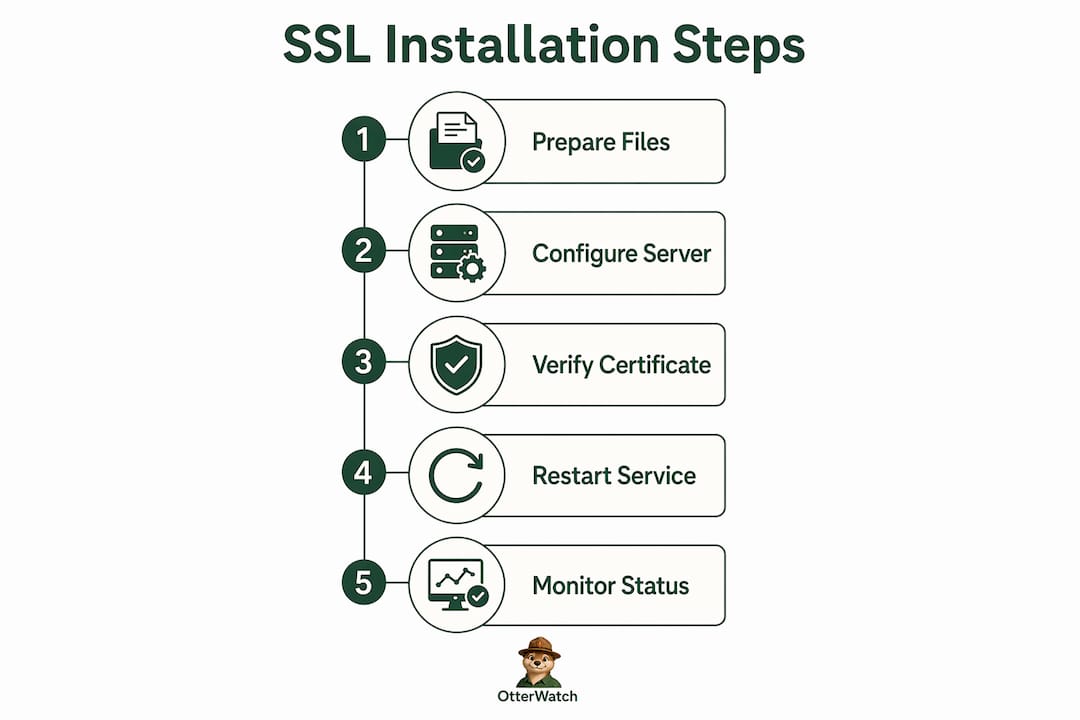 SSL Installation Steps

1 Prepare Files

2 Configure Server

3 Verify Certificate

4 Restart Service

5 Monitor Status

OtterWatch