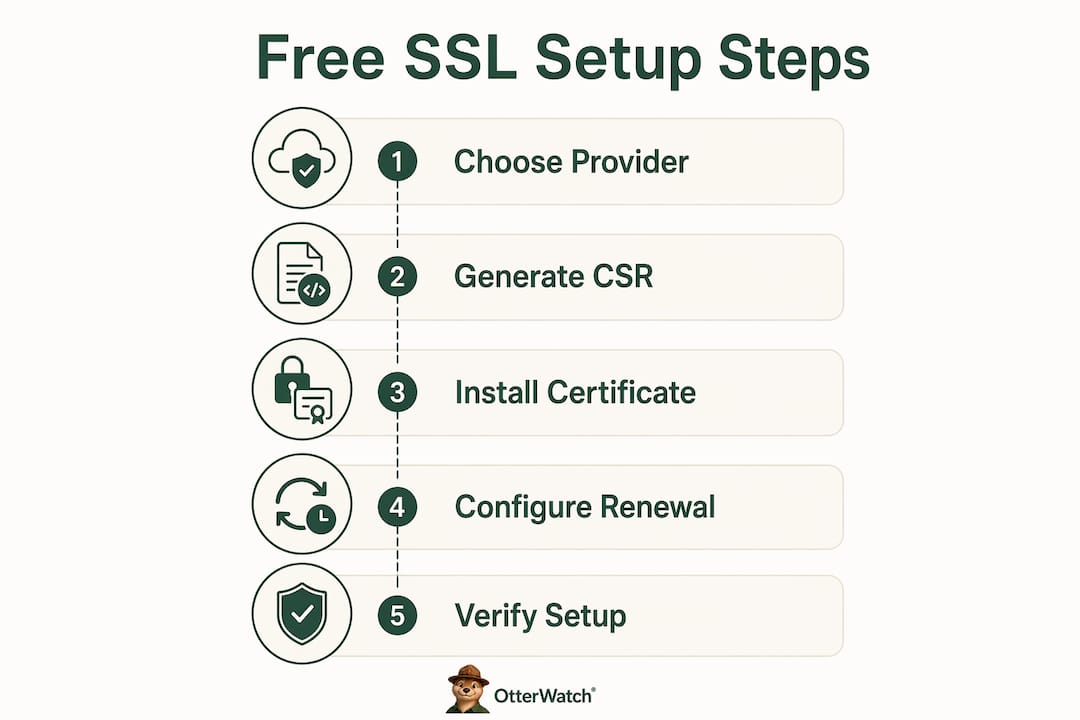 Free SSL Setup Steps

1 Choose Provider

2 Generate CSR

3 Install Certificate

4 Configure Renewal

5 Verify Setup

OtterWatch®