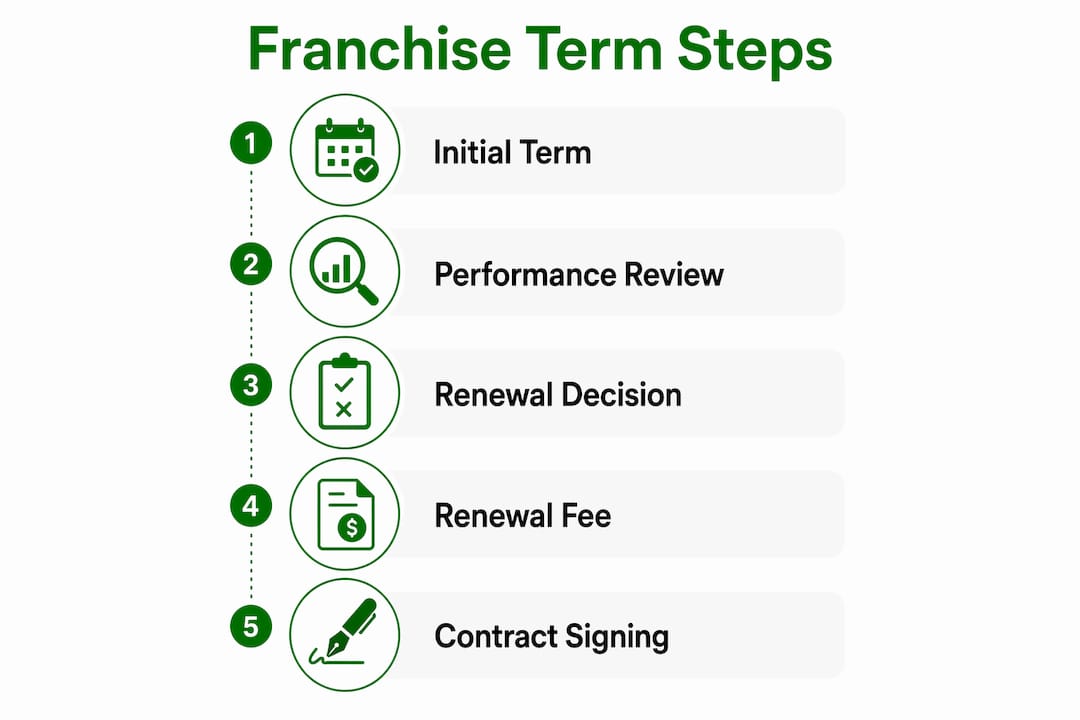 Franchise Term Steps

1 Initial Term

2 Performance Review

3 Renewal Decision

4 Renewal Fee

5 Contract Signing