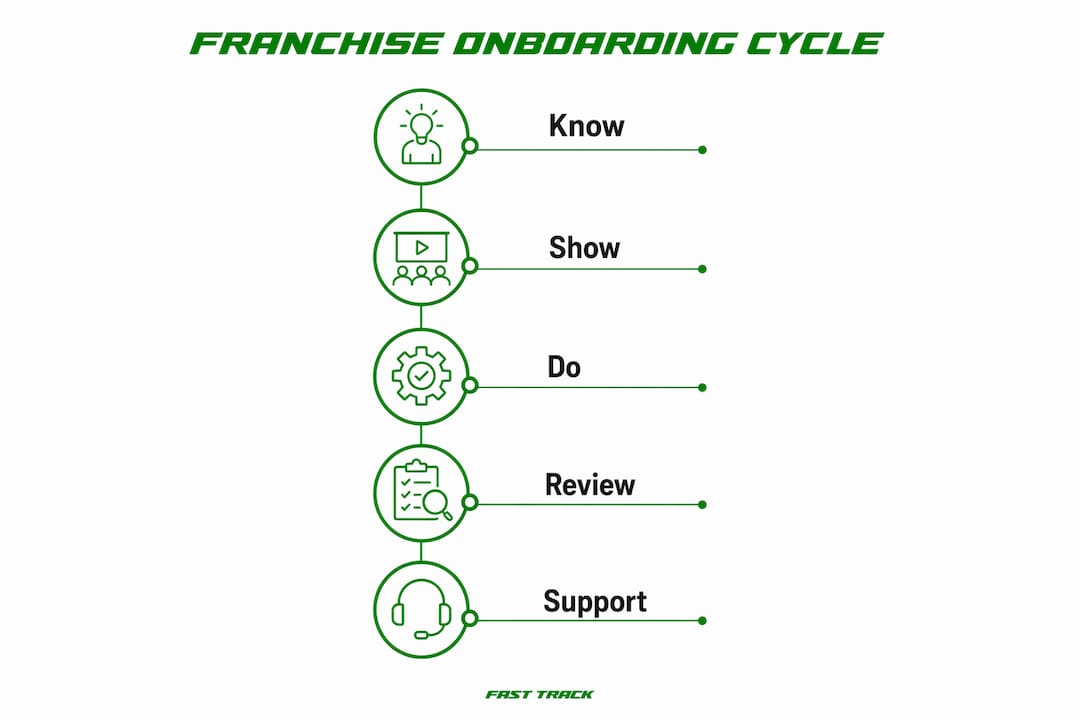 FRANCHISE ONBOARDING CYCLE

Know

Show

Do

Review

Support

FAST TRACK