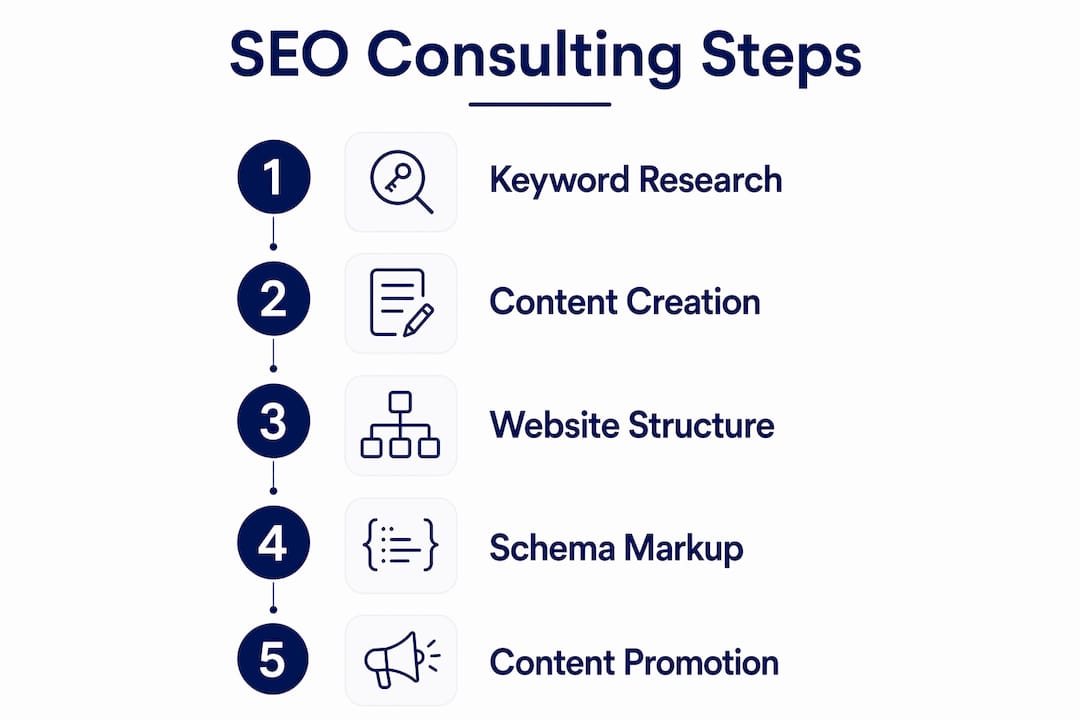 SEO Consulting Steps

1 Keyword Research

2 Content Creation

3 Website Structure

4 Schema Markup

5 Content Promotion