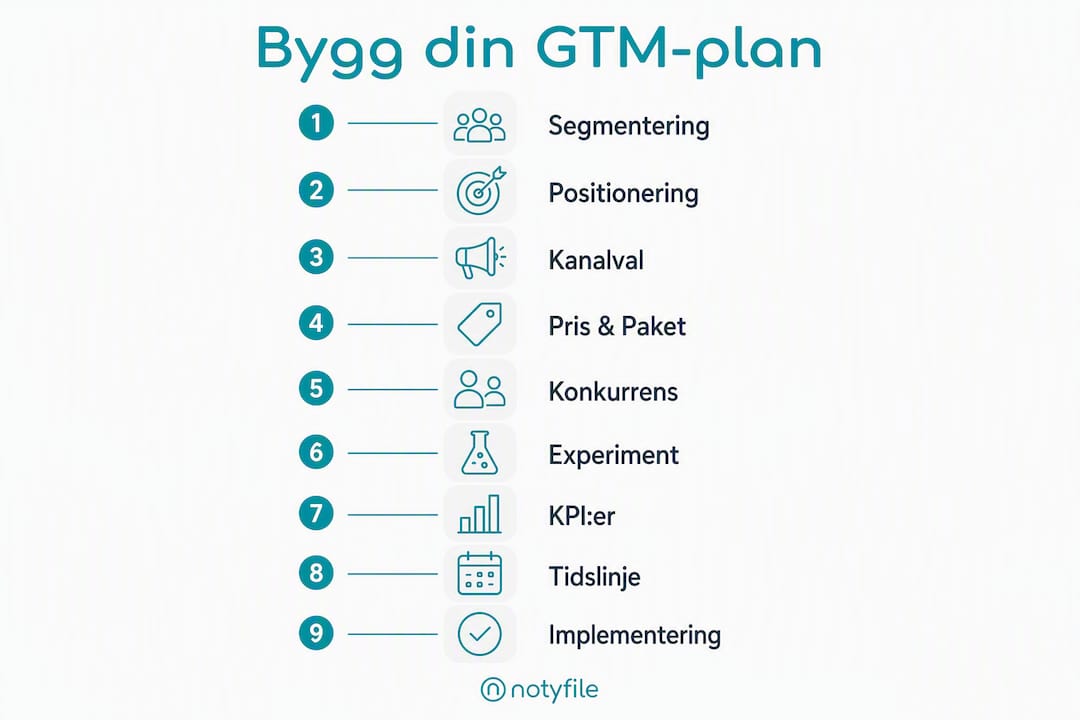 Bygg din GTM-plan

1 Segmentering

2 Positionering

3 Kanalval

4 Pris & Paket

5 Konkurrens

6 Experiment

7 KPI:er

8 Tidslinje

9 Implementering

notyfile