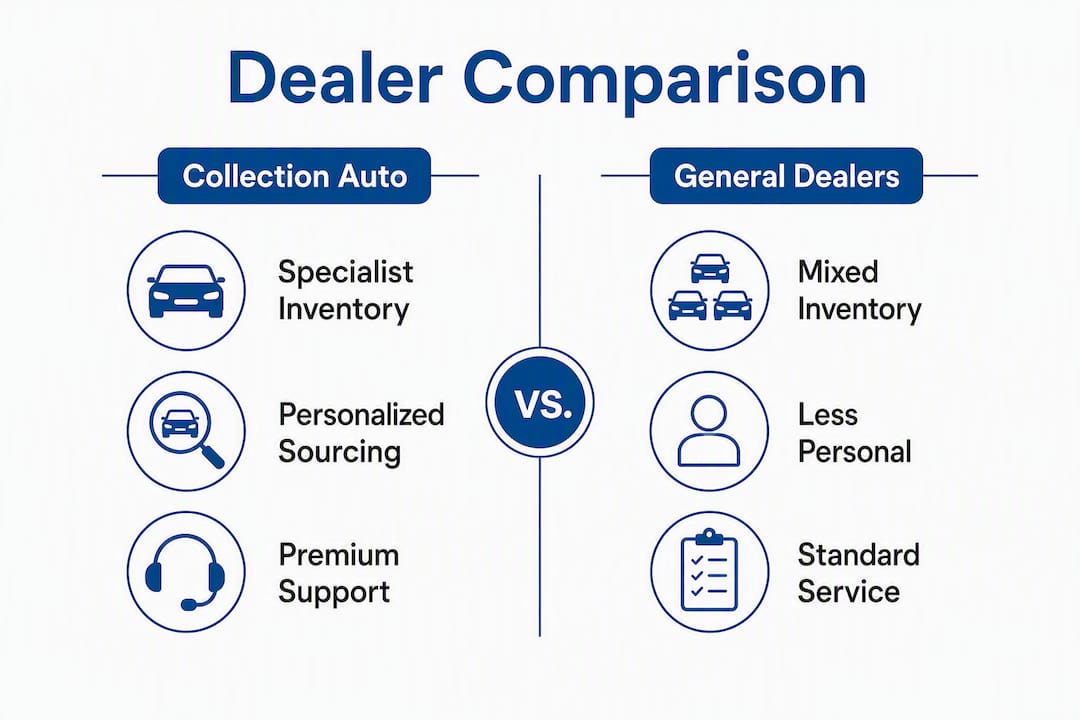 Dealer Comparison

Collection Auto

Specialist Inventory

Personalized Sourcing

Premium Support

VS.

General Dealers

Mixed Inventory

Less Personal

Standard Service