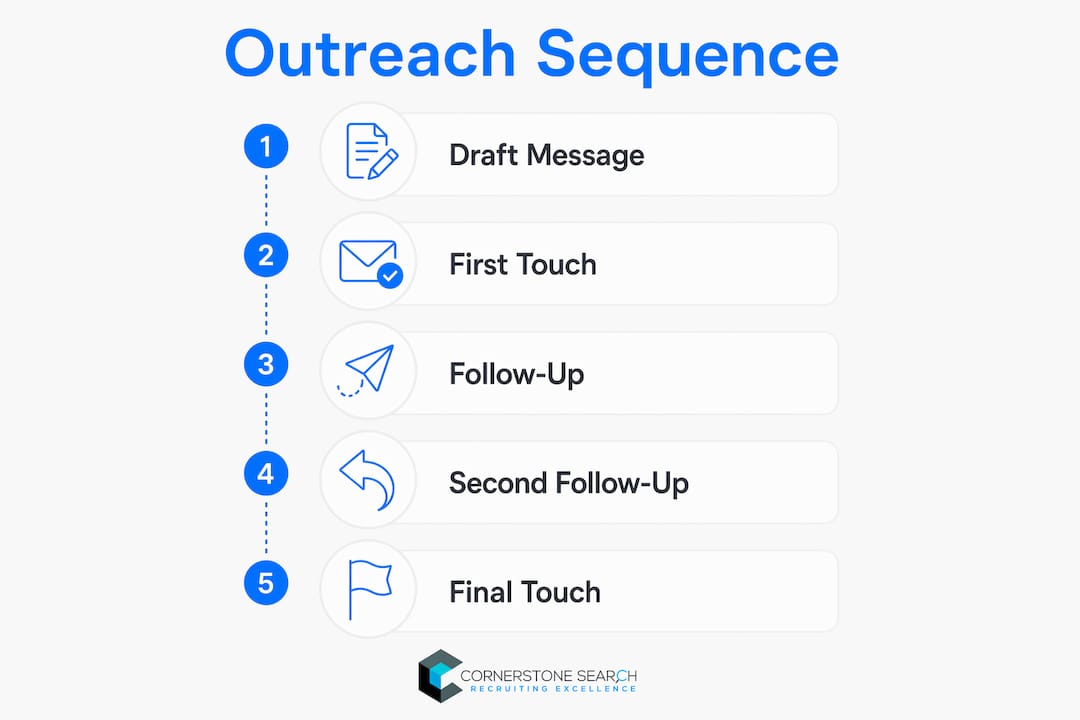 Outreach Sequence

1 Draft Message

2 First Touch

3 Follow-Up

4 Second Follow-Up

5 Final Touch

CORNERSTONE SEARCH
RECRUITING EXCELLENCE