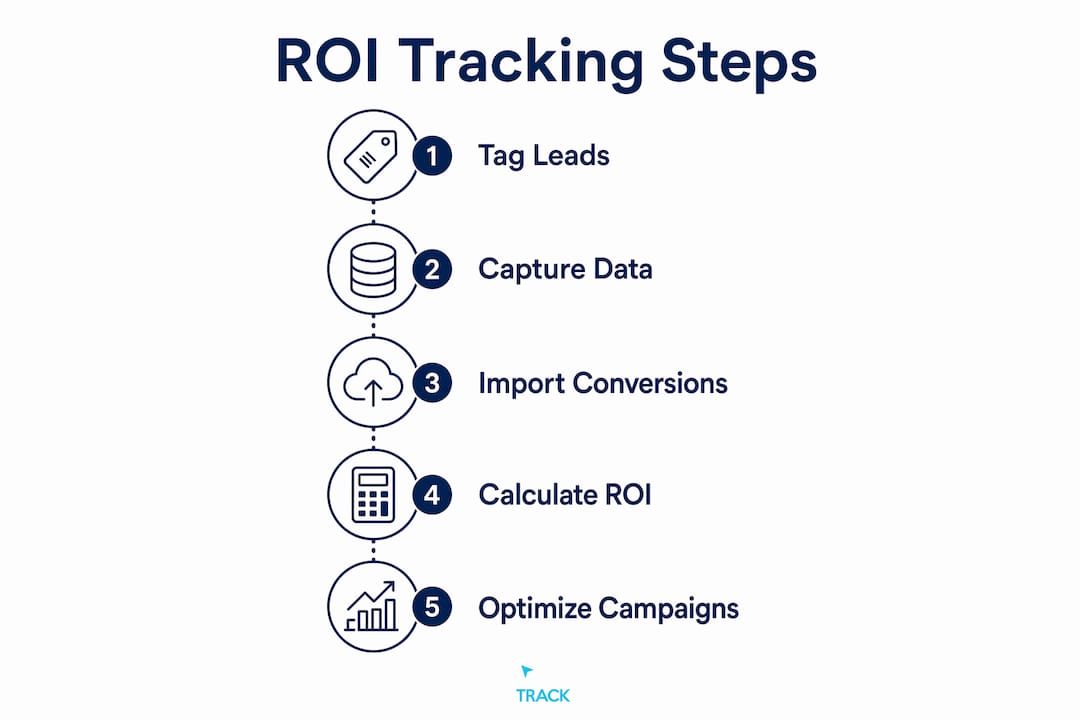 ROI Tracking Steps

1 Tag Leads

2 Capture Data

3 Import Conversions

4 Calculate ROI

5 Optimize Campaigns

TRACK