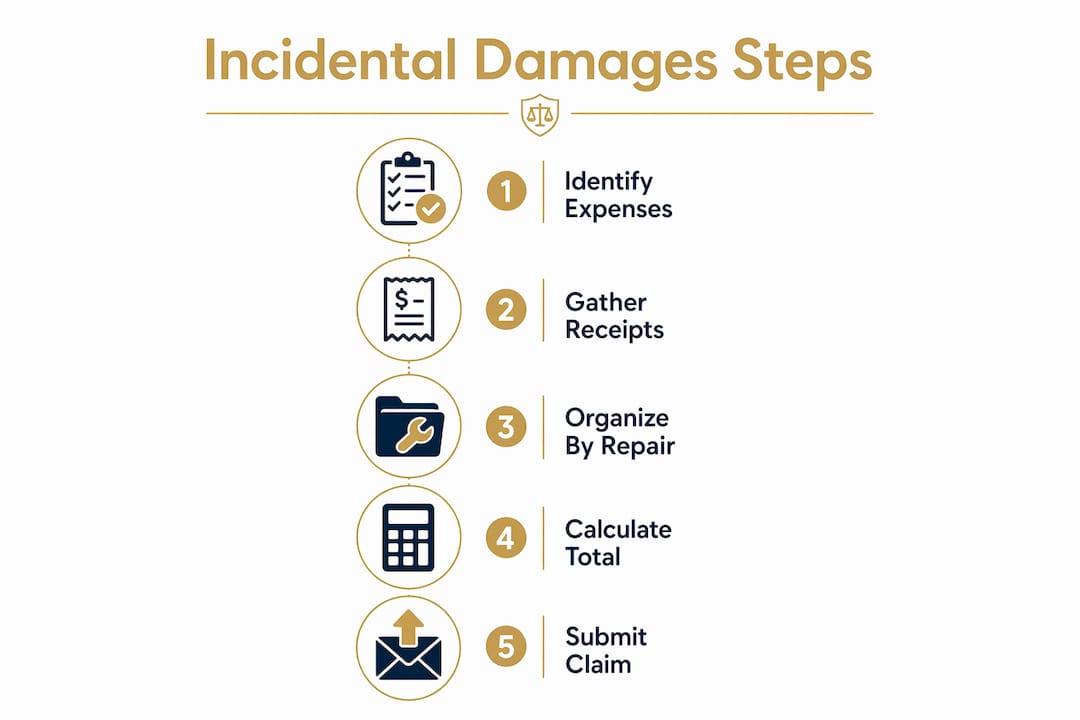 Incidental Damages Steps

$-

1 Identify Expenses

2 Gather Receipts

3 Organize By Repair

4 Calculate Total

5 Submit Claim