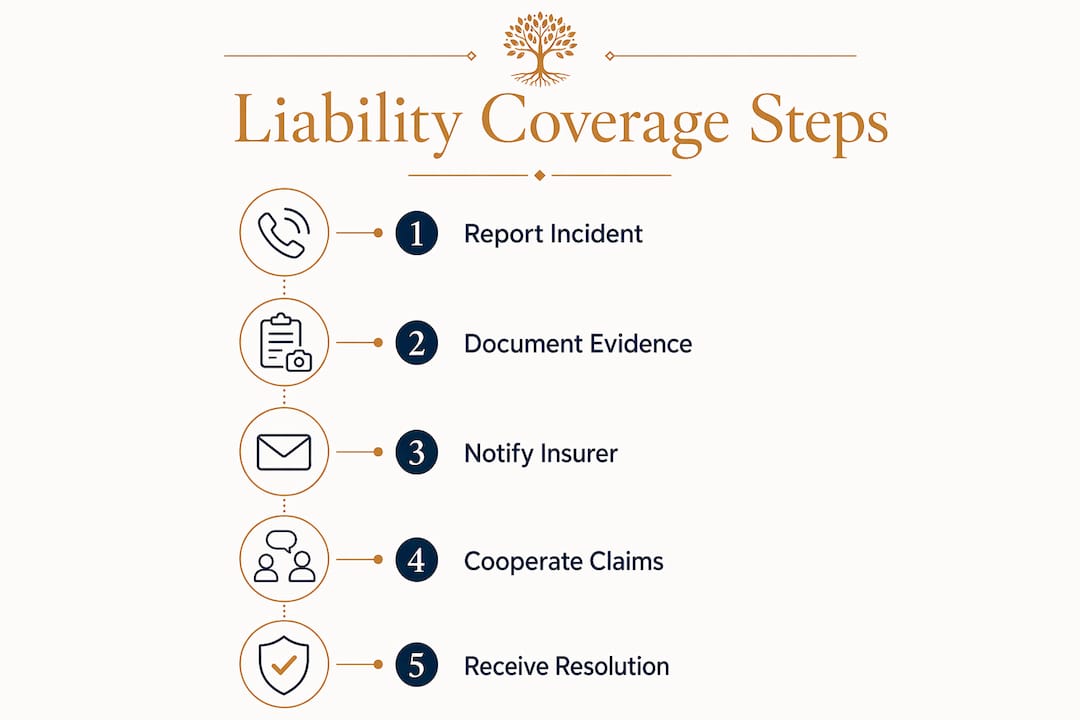 Liability Coverage Steps

1 Report Incident

2 Document Evidence

3 Notify Insurer

4 Cooperate Claims

5 Receive Resolution