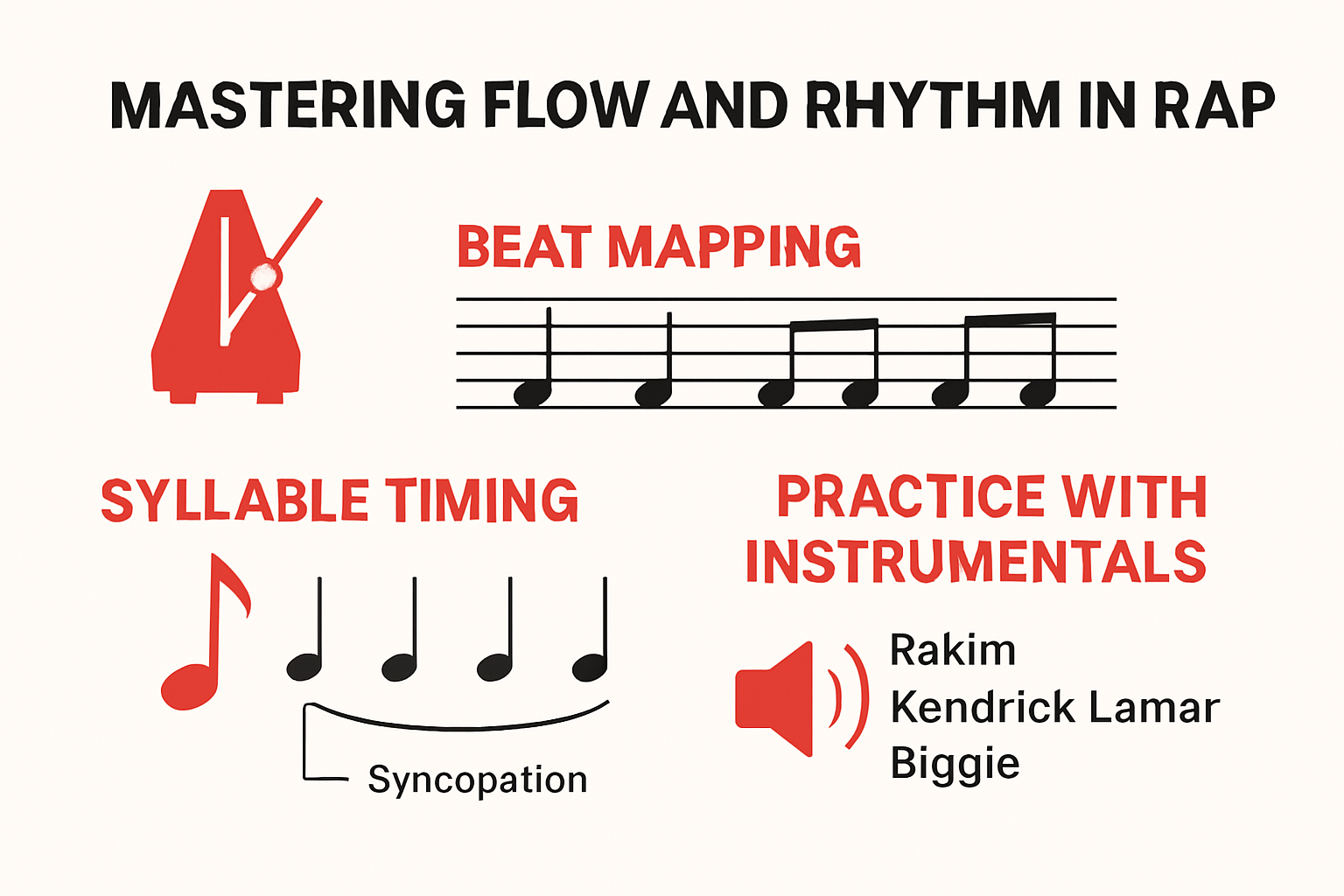 MASTERING FLOW AND RHYTHM IN RAP

BEAT MAPPING

SYLLABLE TIMING

Syncopation

PRACTICE WITH INSTRUMENTALS

Rakim
Kendrick Lamar
Biggie