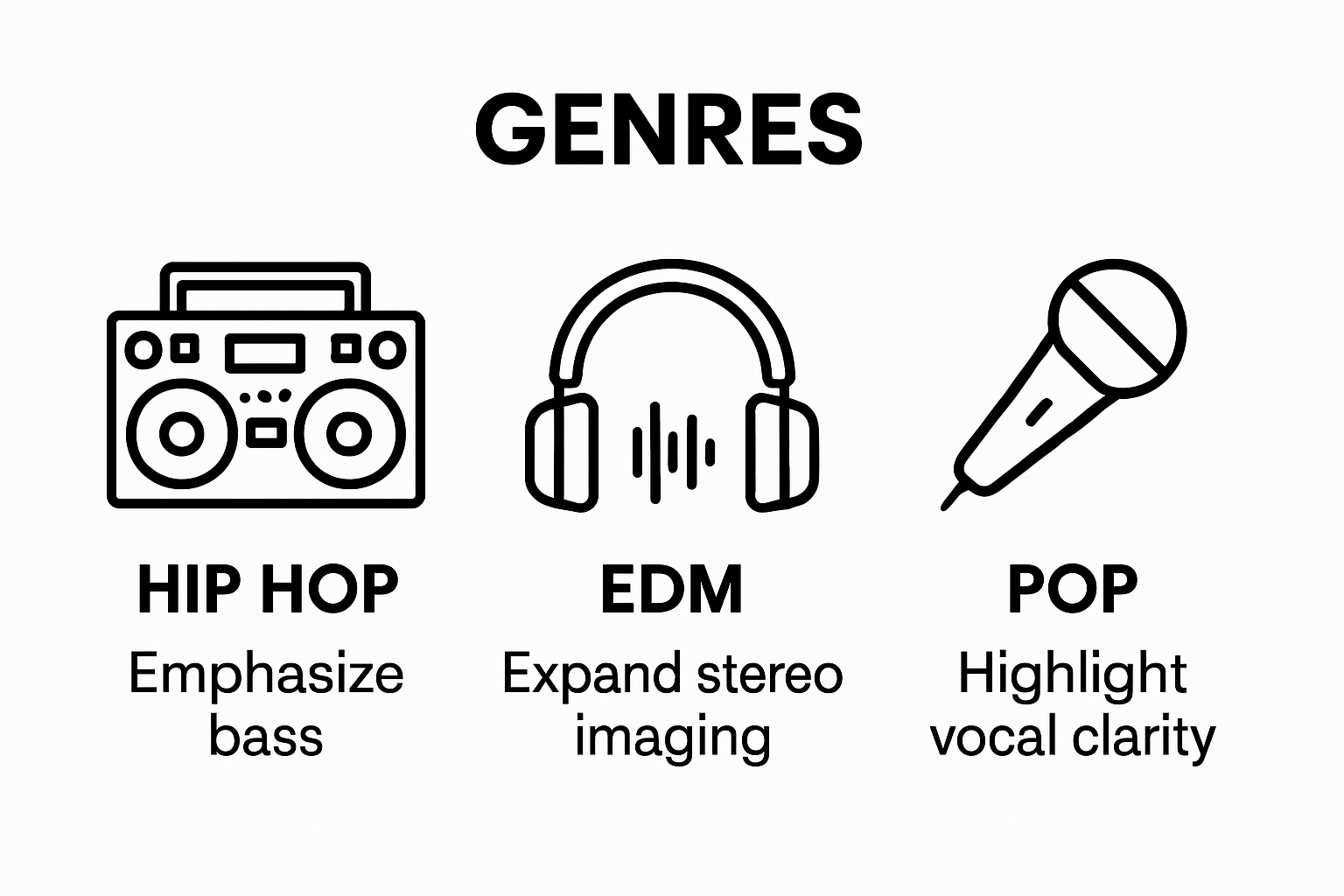 GENRES

HIP HOP
Emphasize bass

EDM
Expand stereo imaging

POP
Highlight vocal clarity