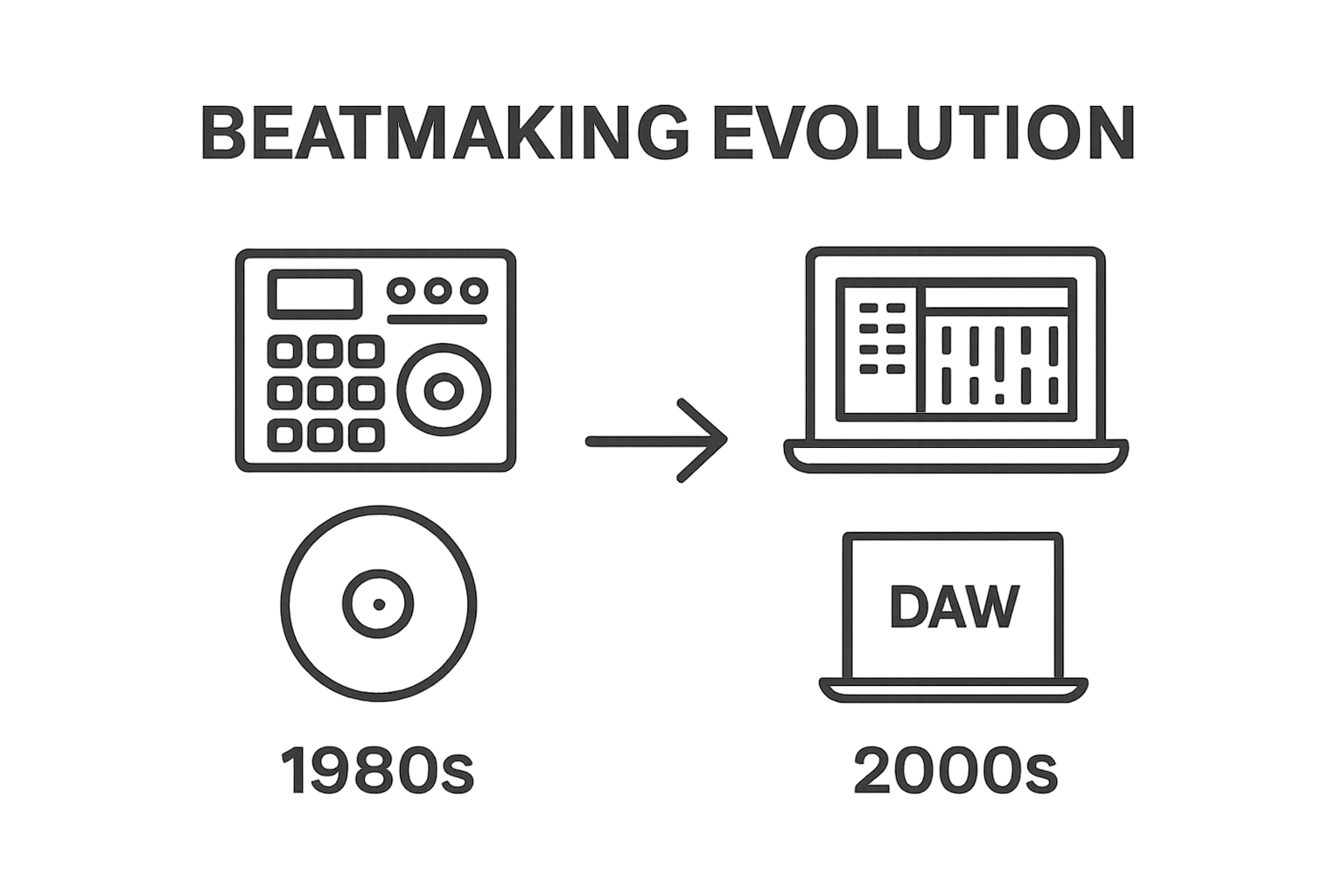 BEATMAKING EVOLUTION

DAW

1980s

2000s