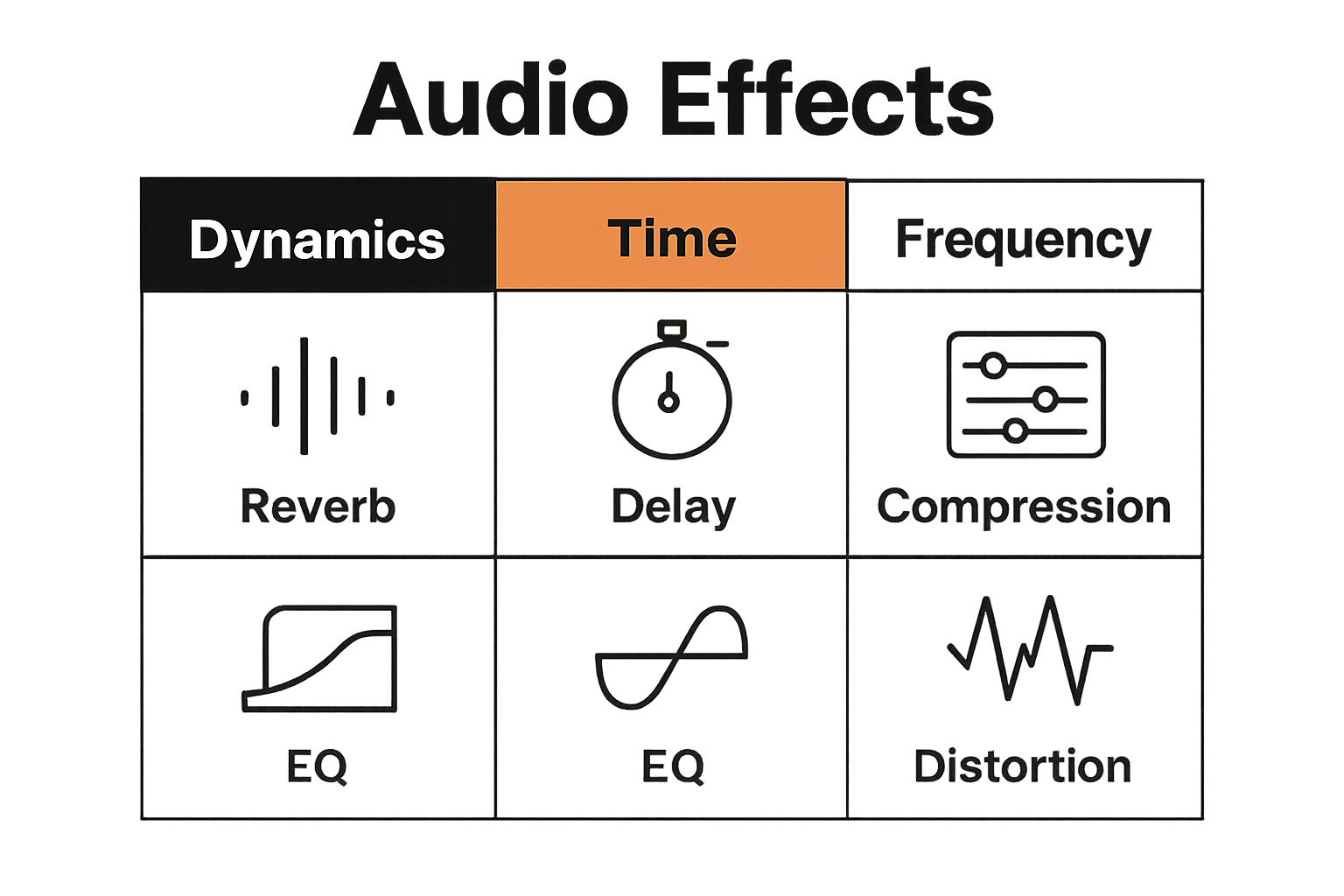 Audio Effects

| Dynamics | Time | Frequency |
|---|---|---|
| Reverb | Delay | Compression |
| EQ | EQ | Distortion |