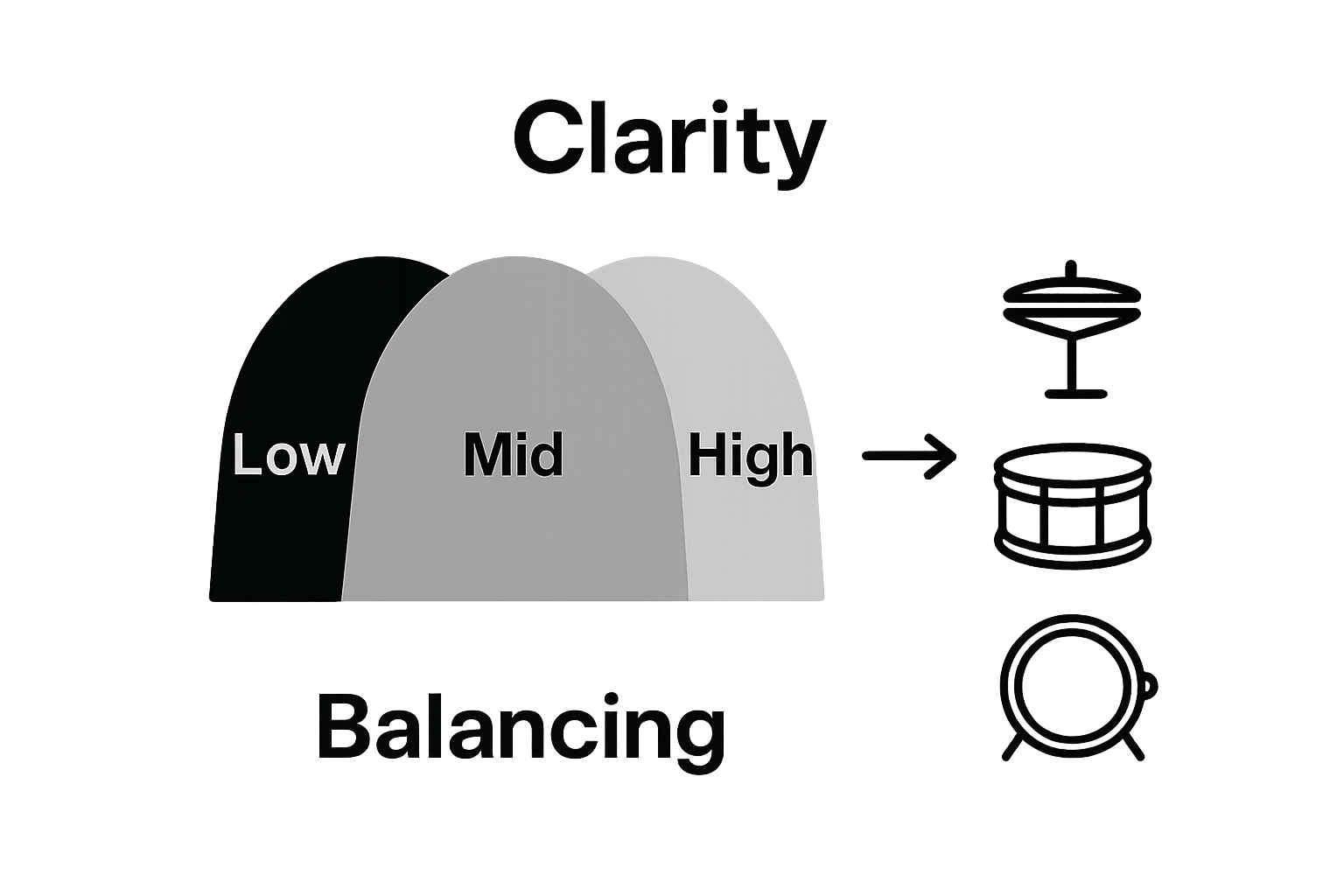 Clarity

Low Mid High

Balancing