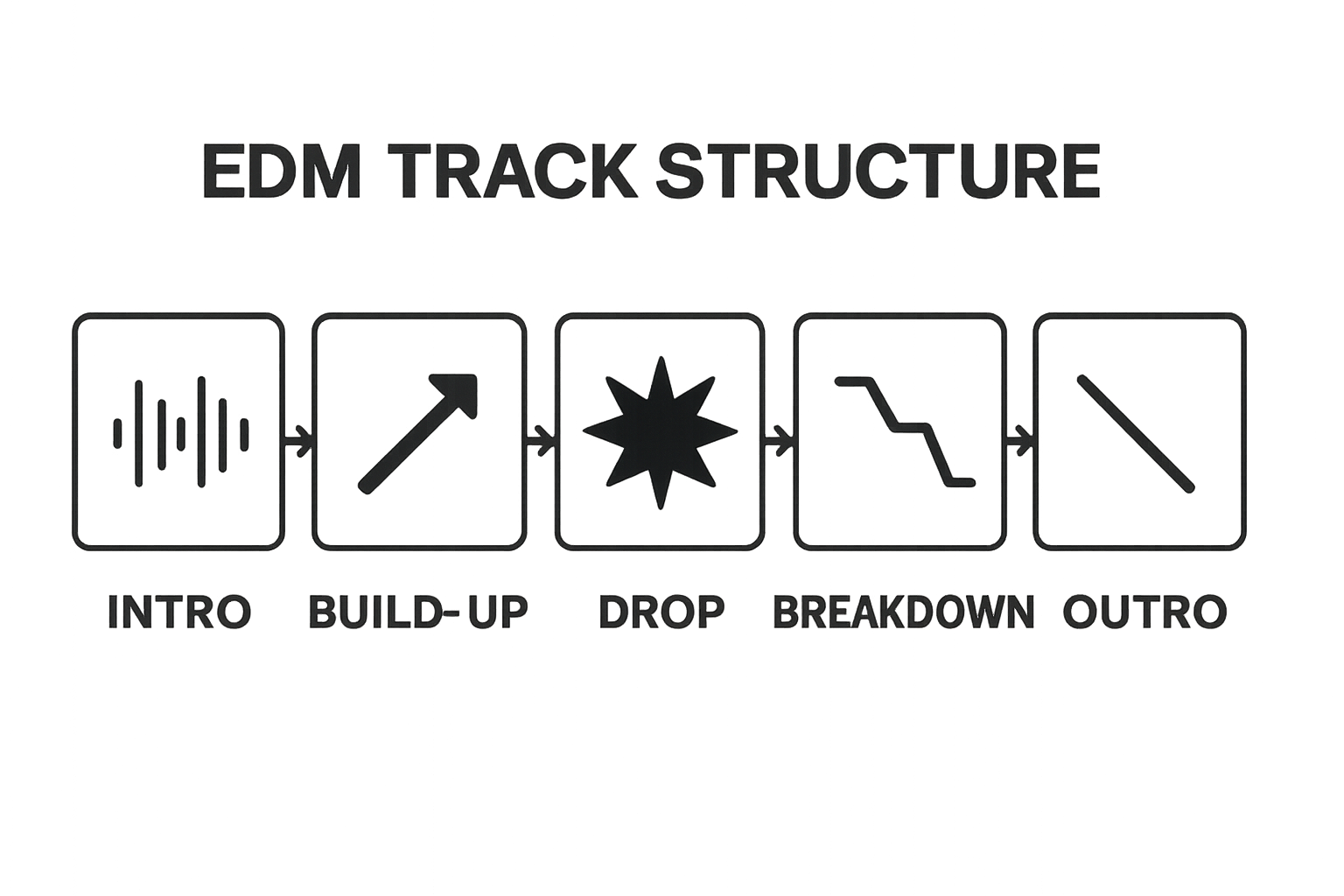 EDM TRACK STRUCTURE

INTRO BUILD-UP DROP BREAKDOWN OUTRO