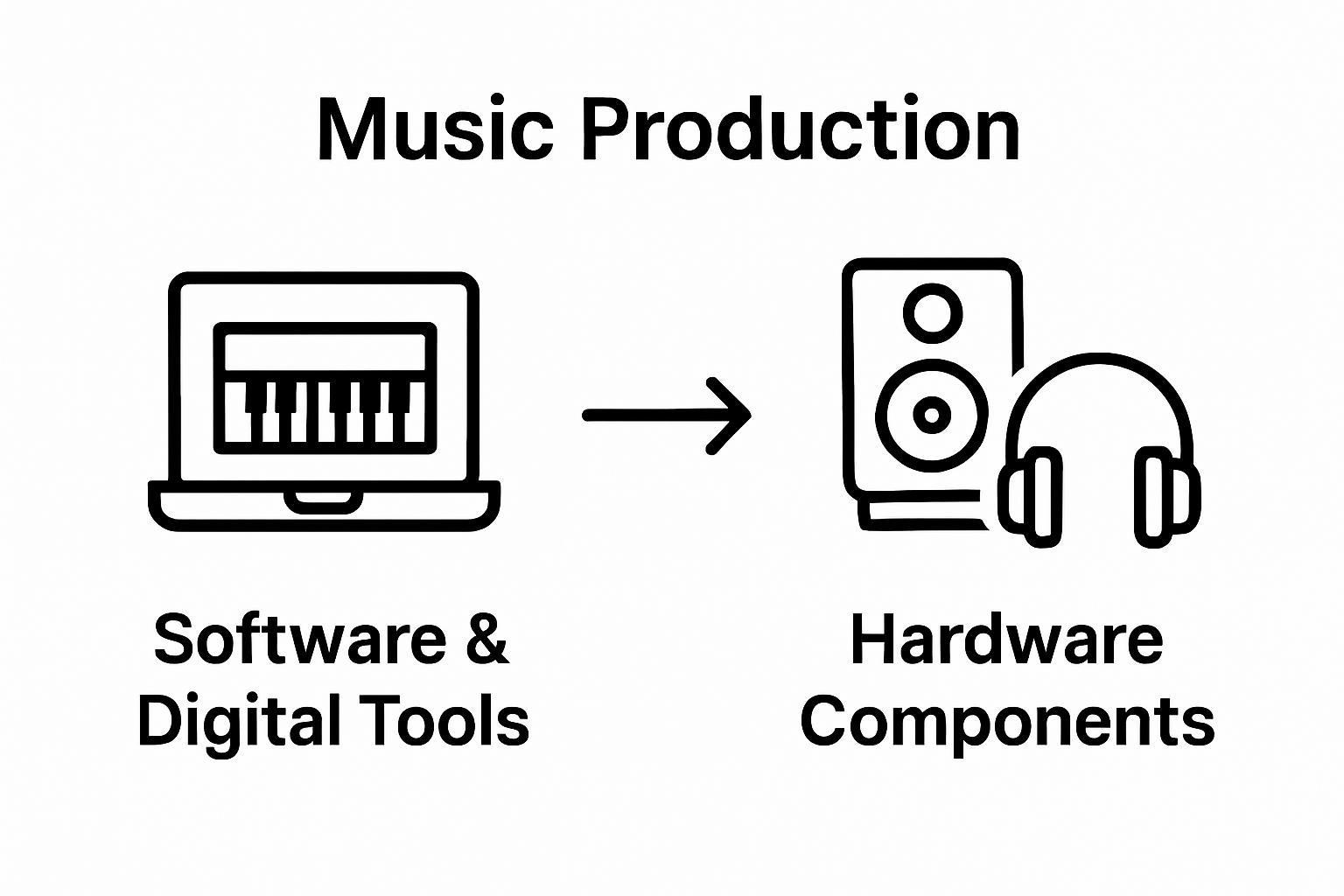 Music Production

Software & Digital Tools

Hardware Components