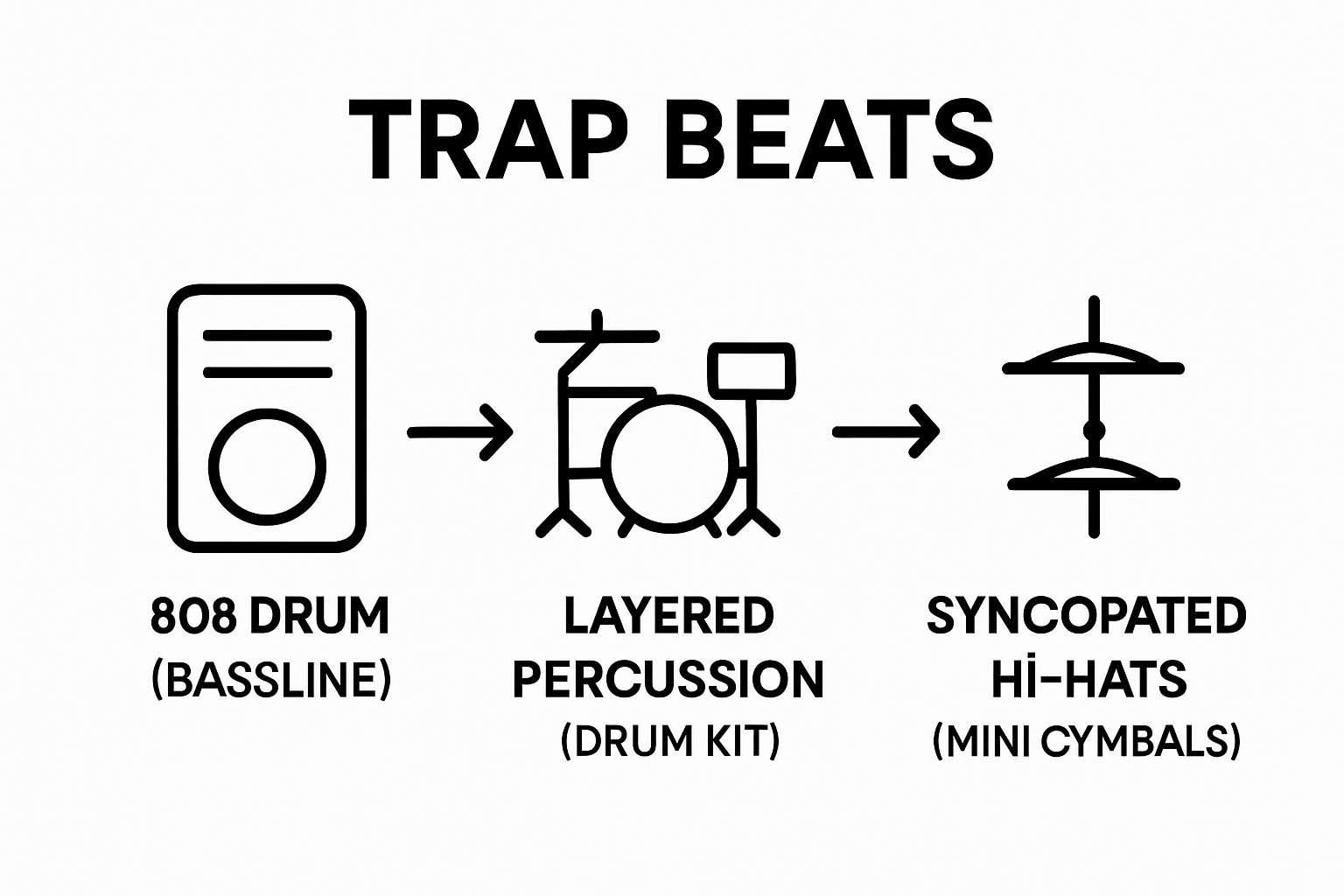 TRAP BEATS

808 DRUM
(BASSLINE)

LAYERED
PERCUSSION
(DRUM KIT)

SYNCOPATED
Hi-HATS
(MINI CYMBALS)