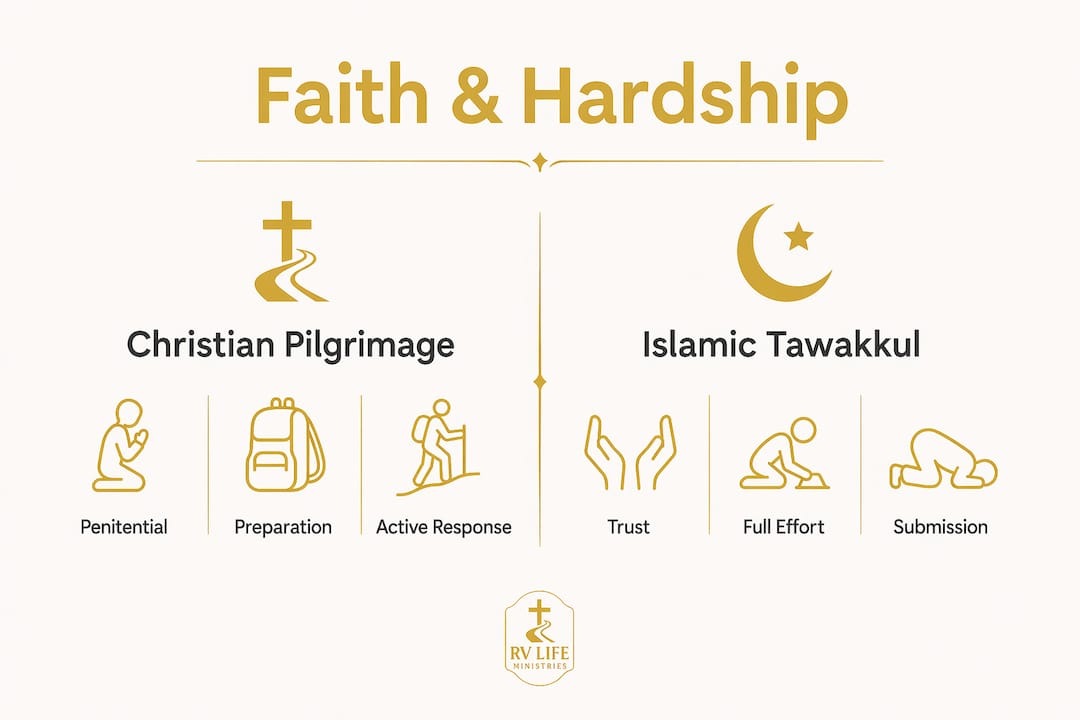 Faith & Hardship

Christian Pilgrimage

Penitential

Preparation

Active Response

Islamic Tawakkul

Trust

Full Effort

Submission

RV LIFE MINISTRIES