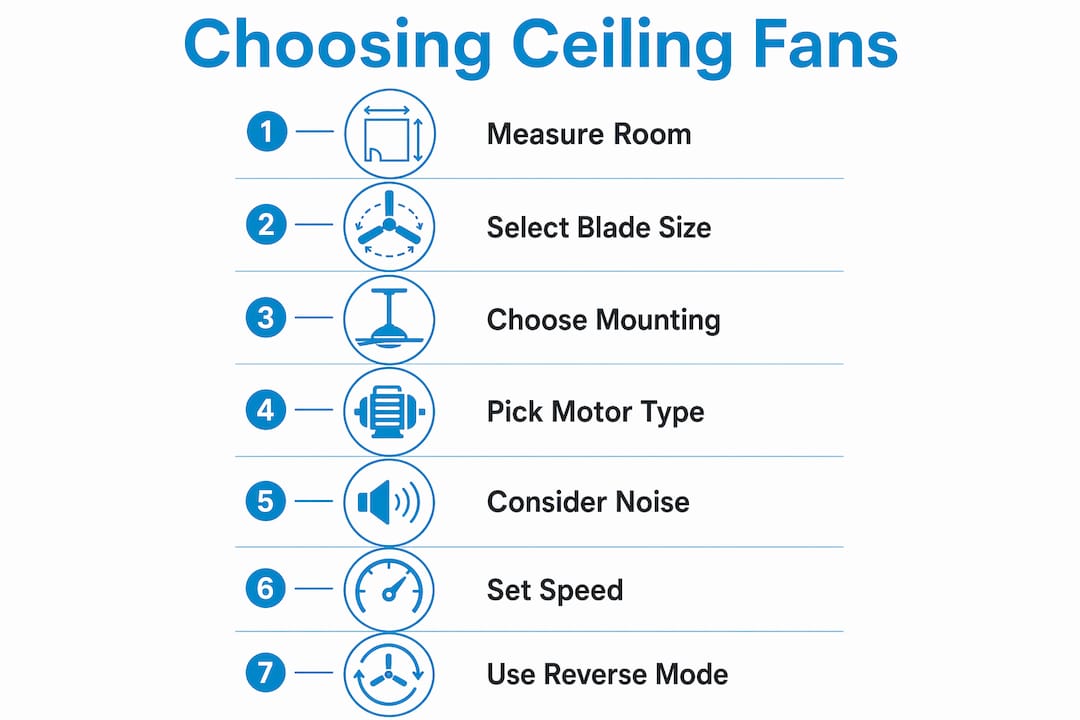 Choosing Ceiling Fans

1 Measure Room

2 Select Blade Size

3 Choose Mounting

4 Pick Motor Type

5 Consider Noise

6 Set Speed

7 Use Reverse Mode