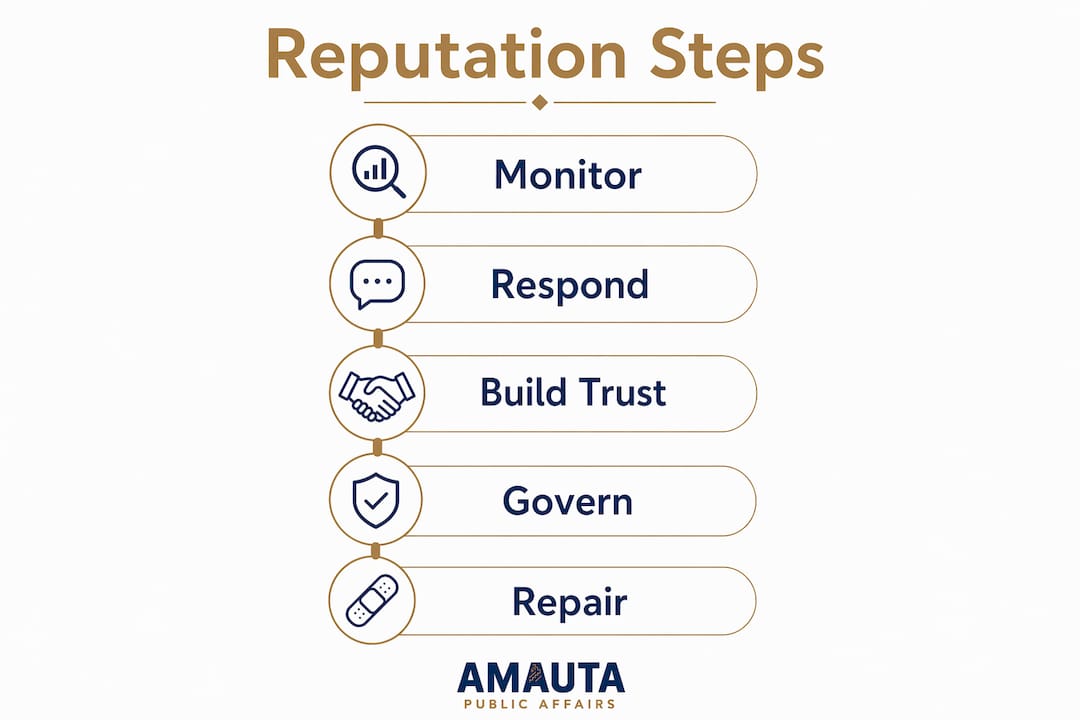 Reputation Steps

Monitor

Respond

Build Trust

Govern

Repair

AMAUTA
PUBLIC AFFAIRS