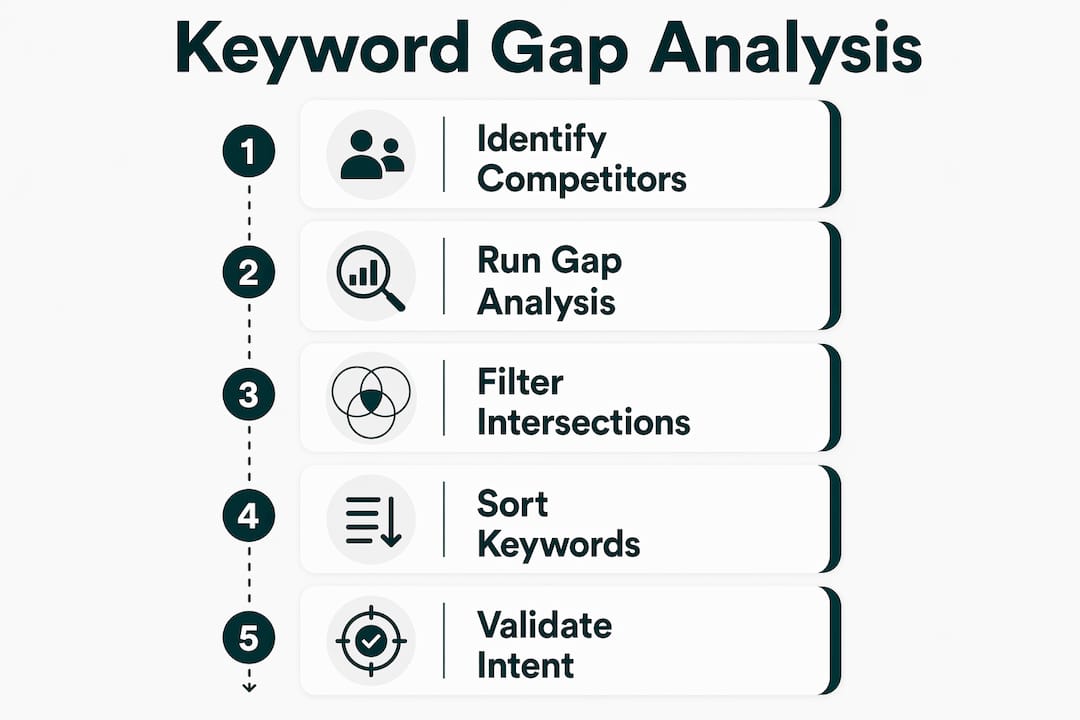 Keyword Gap Analysis

1 Identify Competitors

2 Run Gap Analysis

3 Filter Intersections

4 Sort Keywords

5 Validate Intent