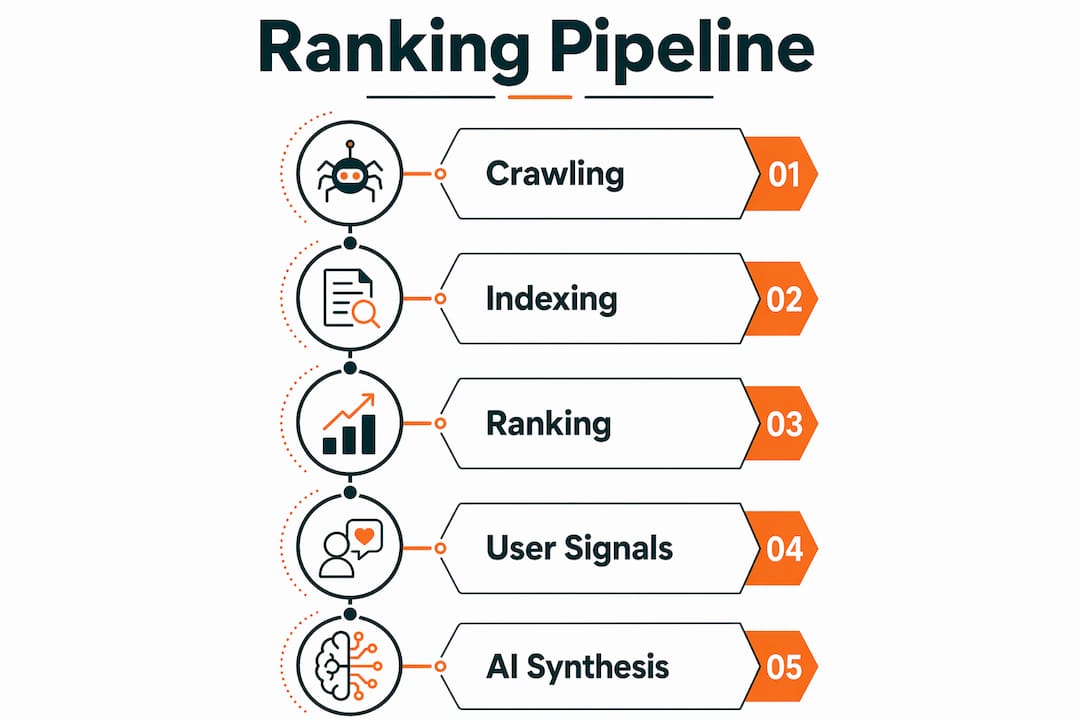 Ranking Pipeline

Crawling 01

Indexing 02

Ranking 03

User Signals 04

AI Synthesis 05