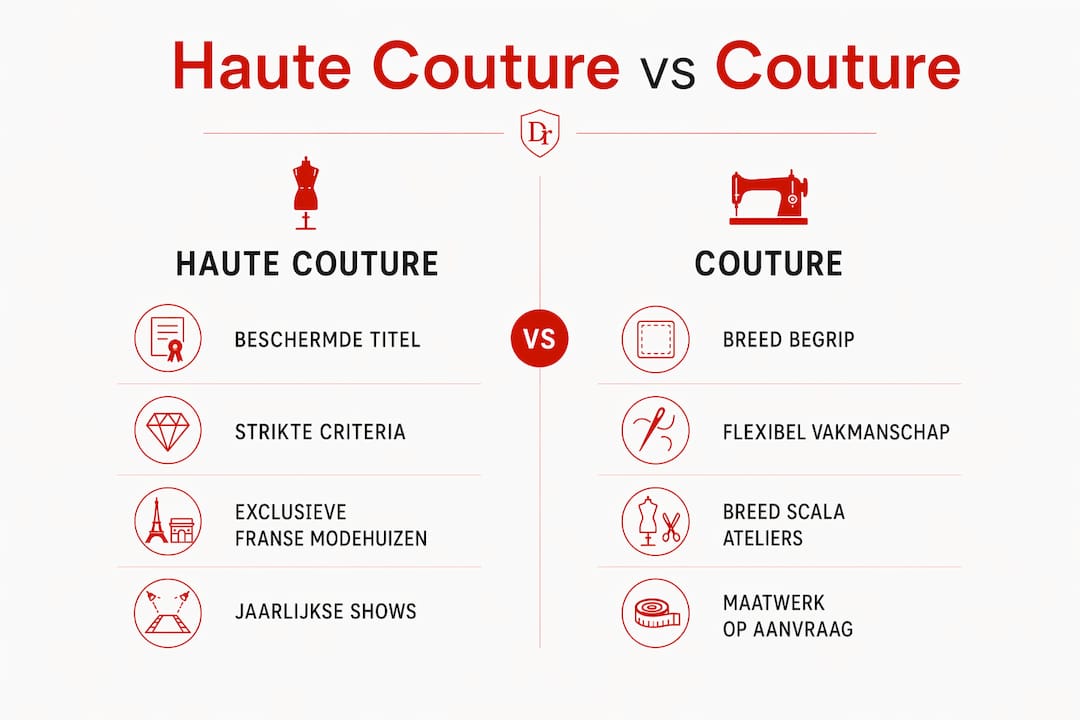 Haute Couture vs Couture

Dr

HAUTE COUTURE

BESCHERMDE TITEL

STRIKTE CRITERIA

EXCLUSIEVE FRANSE MODEHUIZEN

JAARLIJKSE SHOWS

VS

COUTURE

BREED BEGRIP

FLEXIBEL VAKMANSCHAP

BREED SCALA ATELIERS

MAATWERK OP AANVRAAG