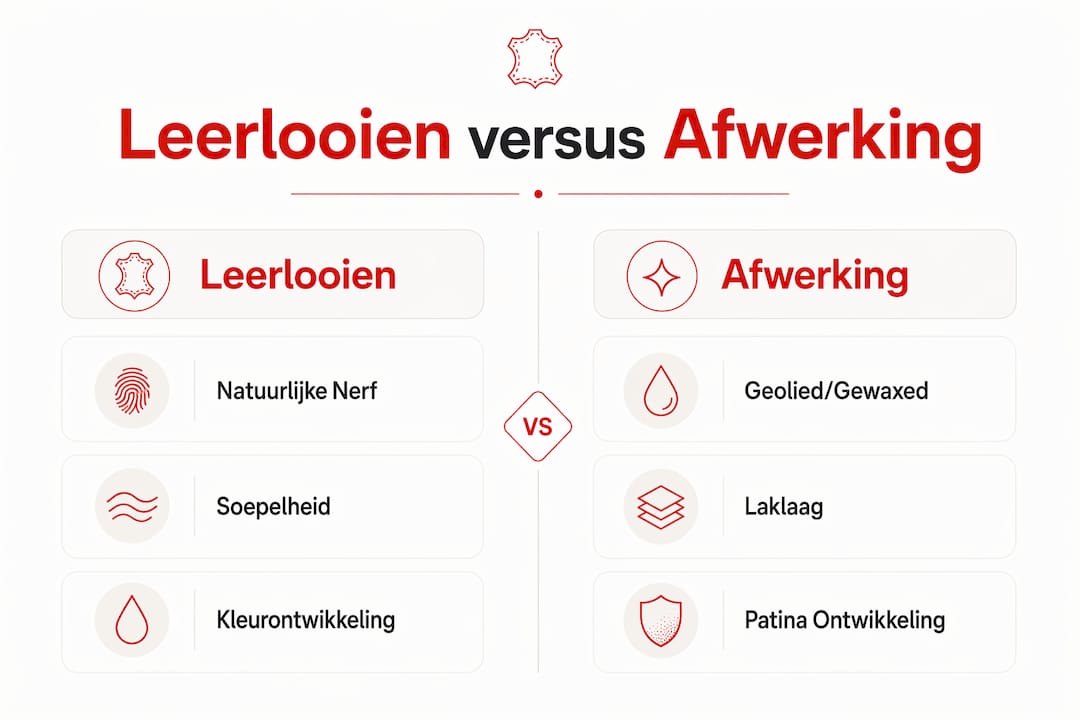 Leerlooien versus Afwerking

Leerlooien

Natuurlijke Nerf

Soepelheid

Kleurontwikkeling

VS

Afwerking

Geolied/Gewaxed

Laklaag

Patina Ontwikkeling