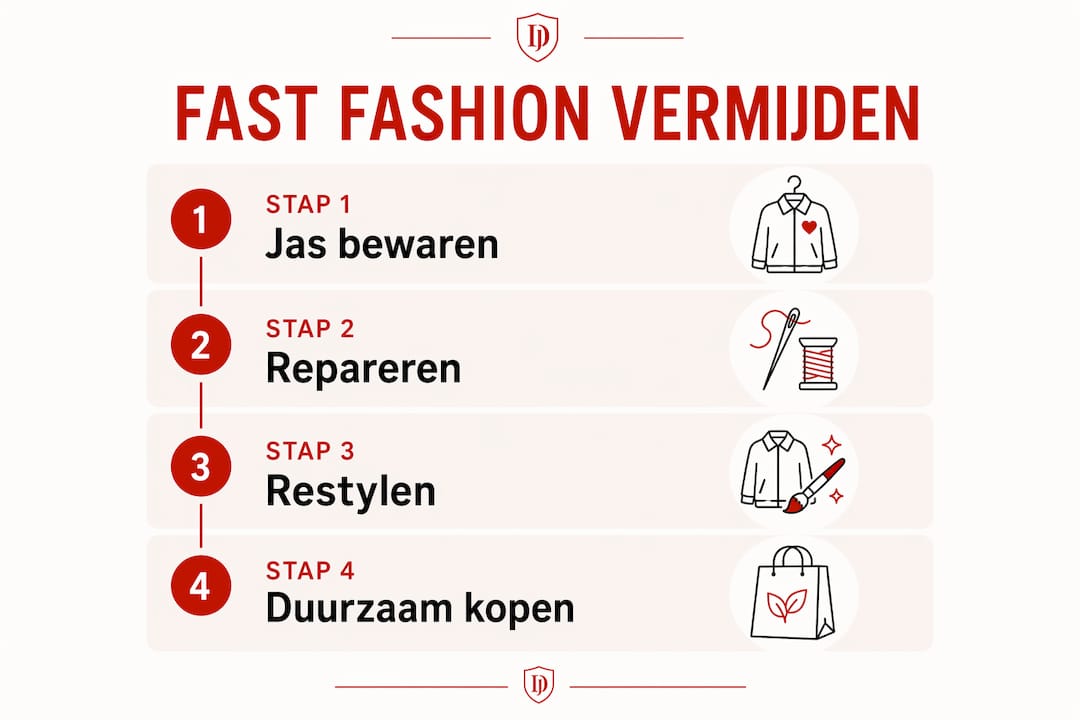 DJ

FAST FASHION VERMIJDEN

1
STAP 1
Jas bewaren

2
STAP 2
Repareren

3
STAP 3
Restylen

4
STAP 4
Duurzaam kopen

DJ