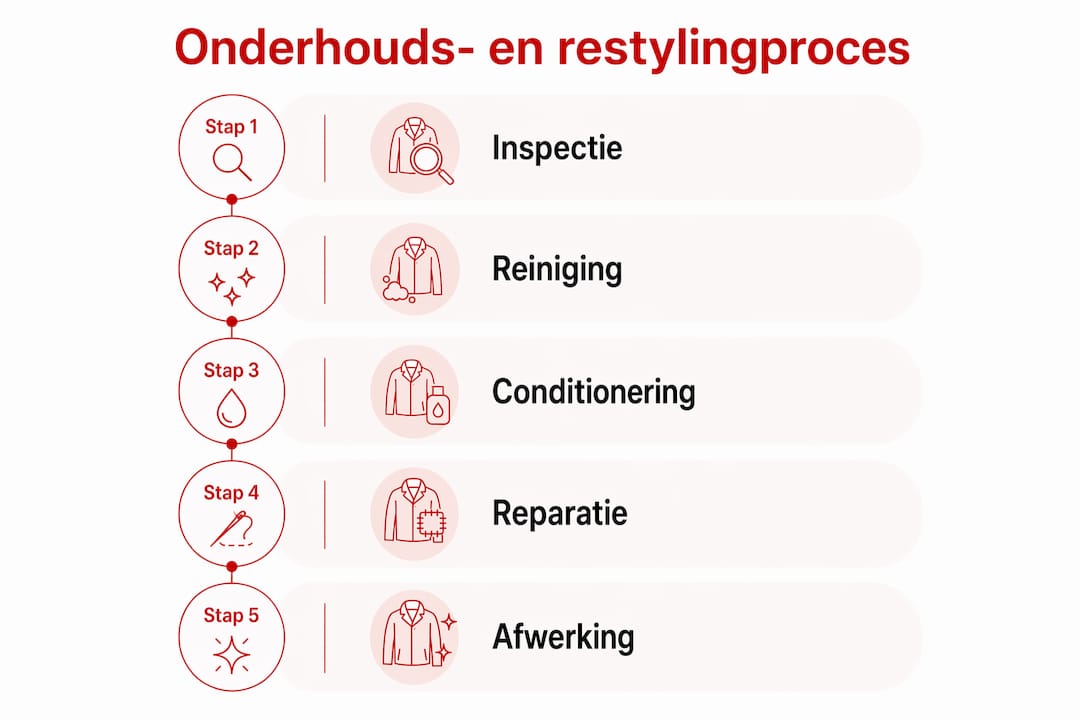 Onderhouds- en restylingproces

Stap 1
Inspectie

Stap 2
Reiniging

Stap 3
Conditionering

Stap 4
Reparatie

Stap 5
Afwerking