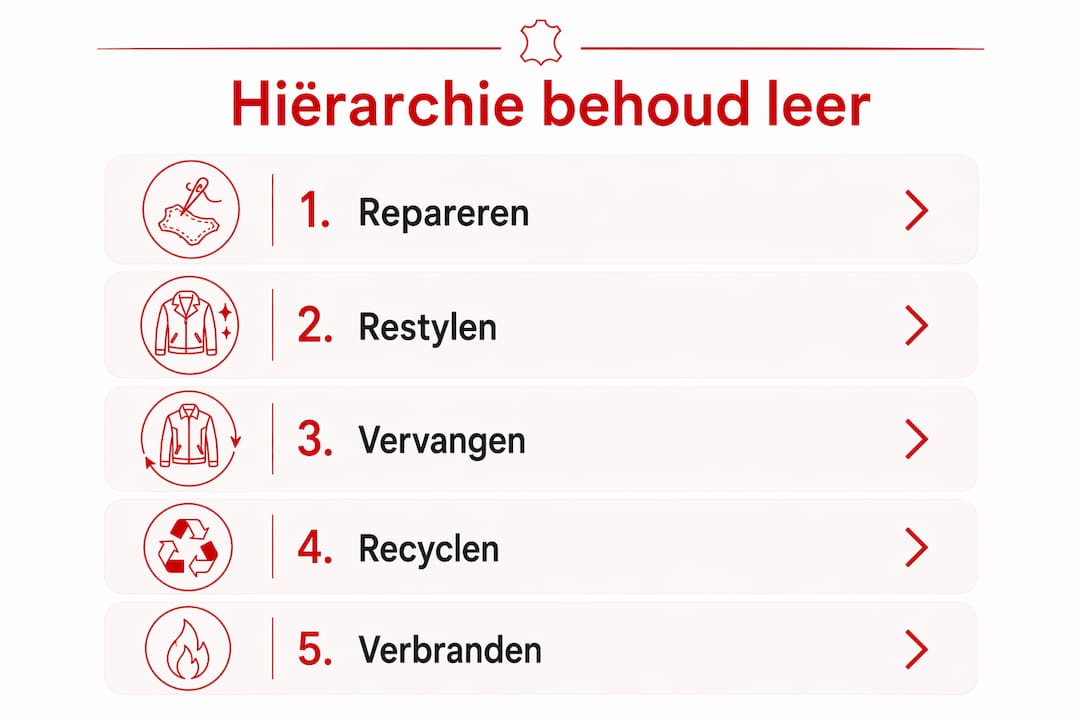 Hiërarchie behoud leer

1. Repareren

2. Restylen

3. Vervangen

4. Recyclen

5. Verbranden