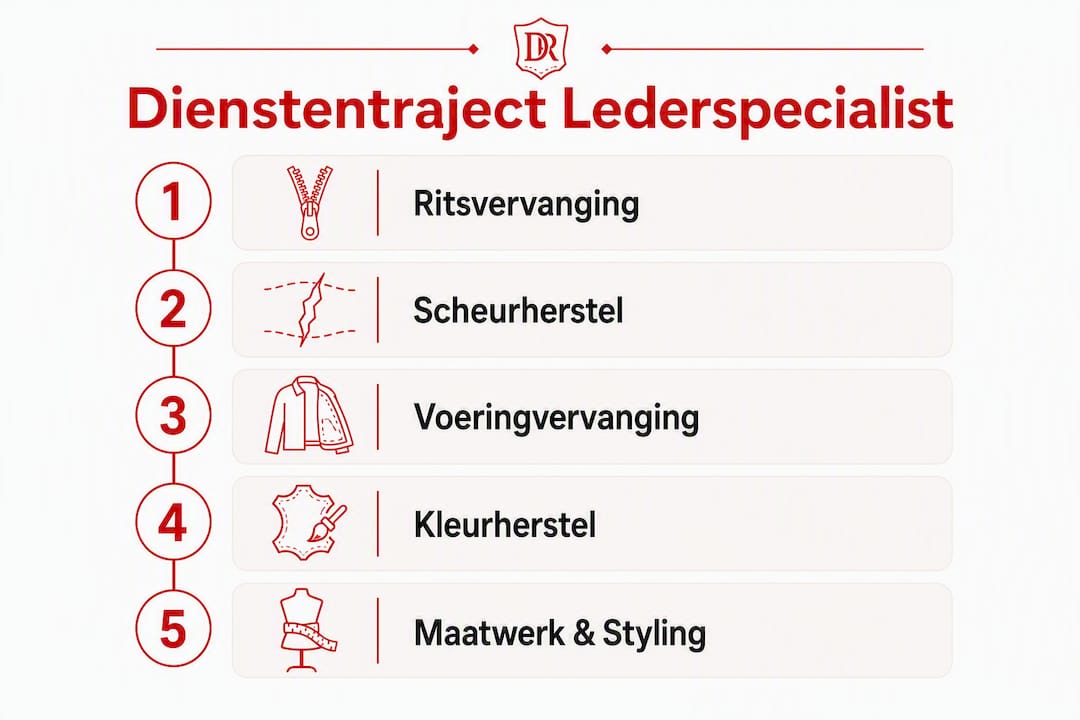 DR

Dienstentraject Lederspecialist

1 Ritsvervanging

2 Scheurherstel

3 Voeringvervanging

4 Kleurherstel

5 Maatwerk & Styling