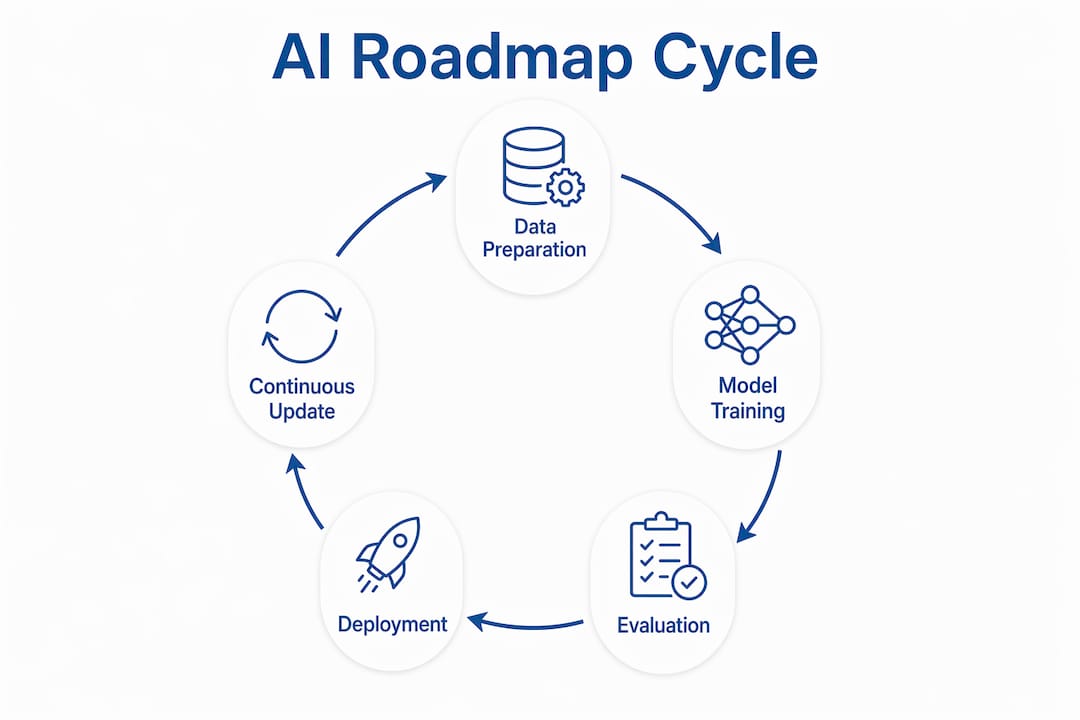 AI Roadmap Cycle

Data Preparation

Model Training

Evaluation

Deployment

Continuous Update