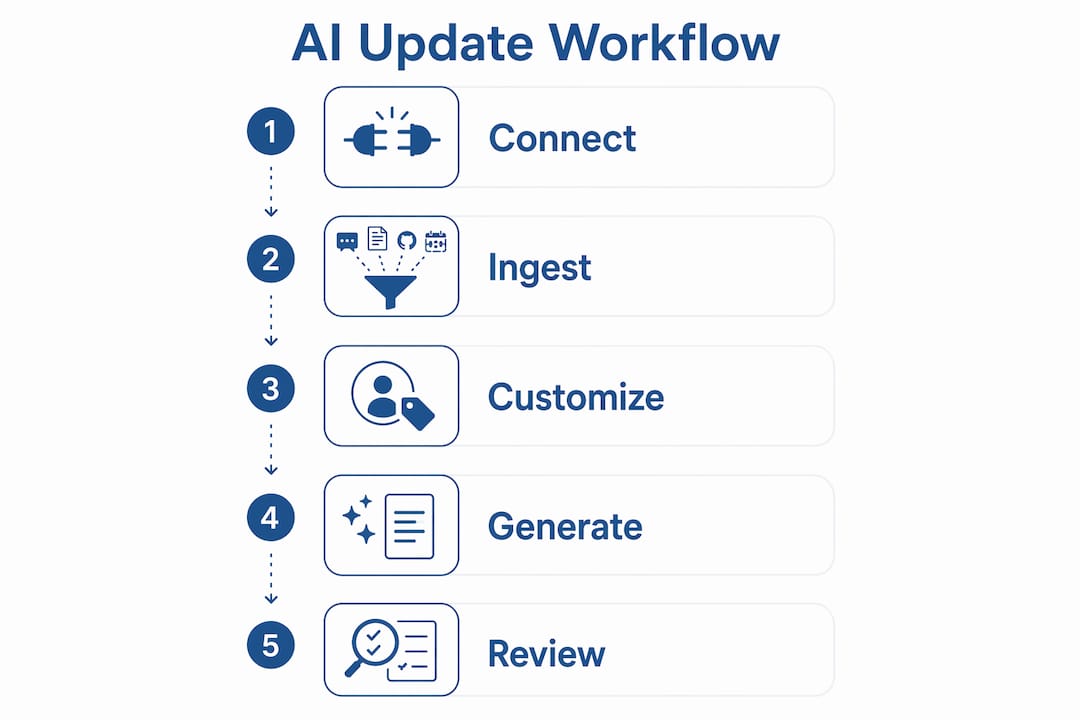 AI Update Workflow

1 Connect

2 Ingest

3 Customize

4 Generate

5 Review