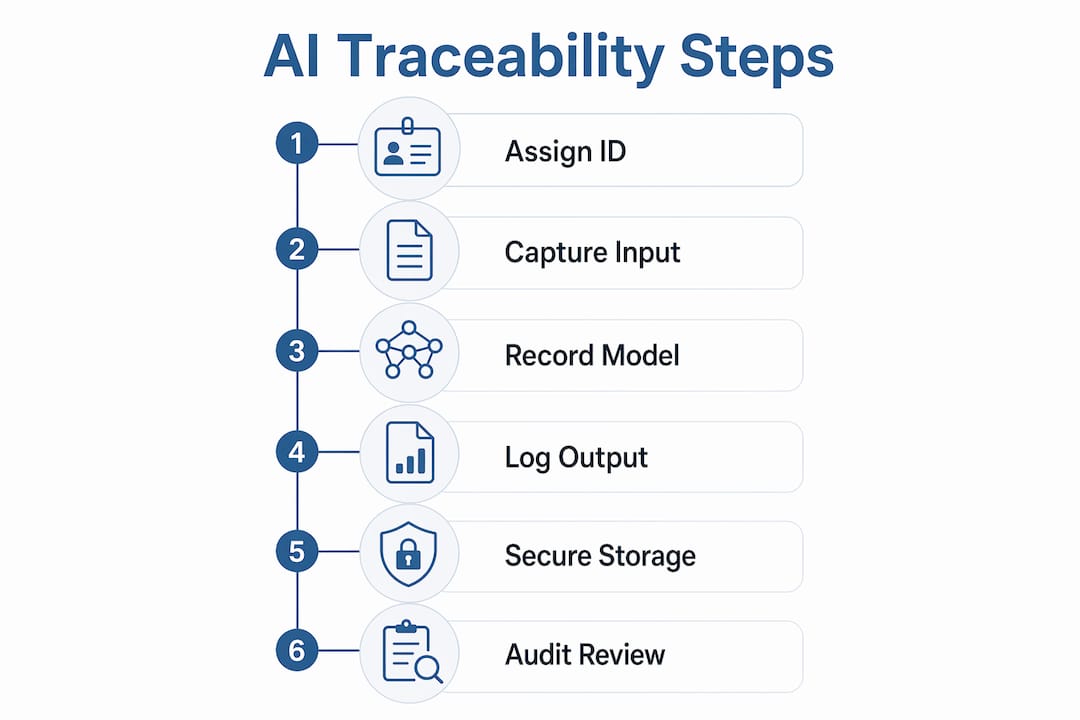 AI Traceability Steps

1 Assign ID

2 Capture Input

3 Record Model

4 Log Output

5 Secure Storage

6 Audit Review