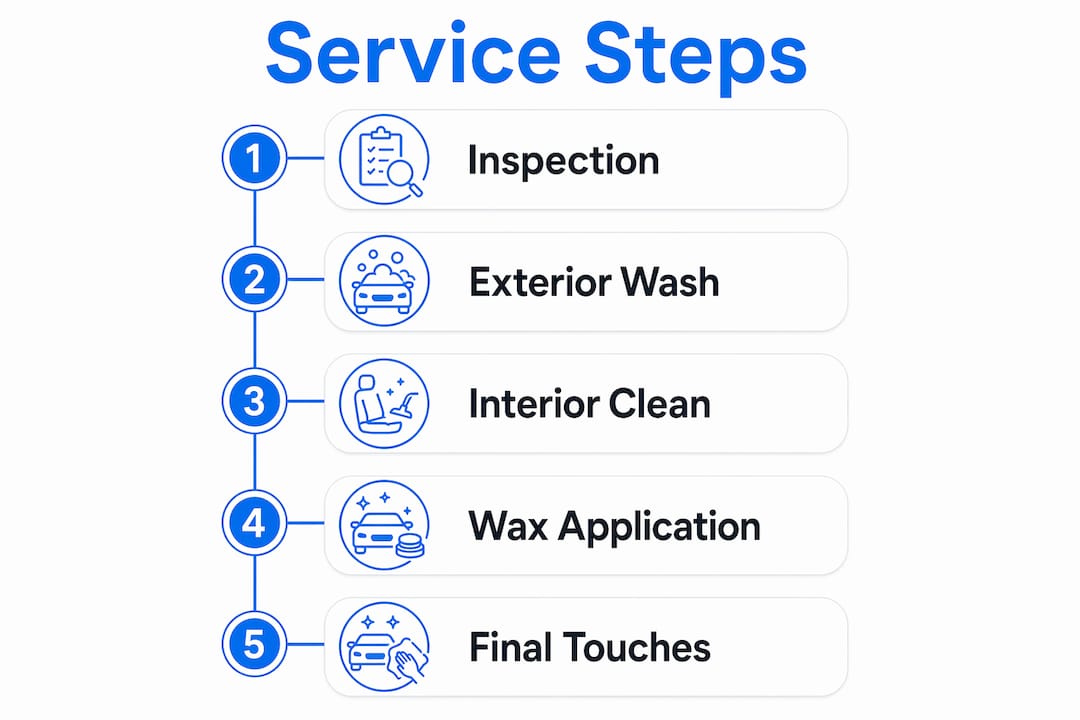 Service Steps

1 Inspection

2 Exterior Wash

3 Interior Clean

4 Wax Application

5 Final Touches