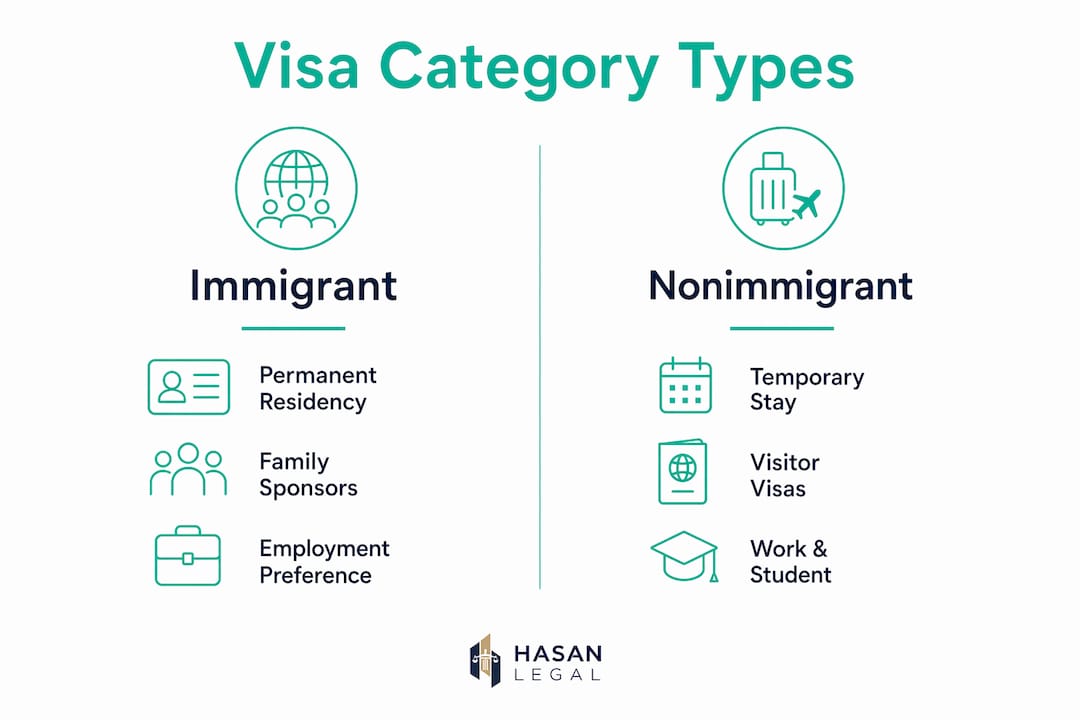 Visa Category Types

Immigrant

Permanent Residency

Family Sponsors

Employment Preference

Nonimmigrant

Temporary Stay

Visitor Visas

Work & Student

HASAN LEGAL