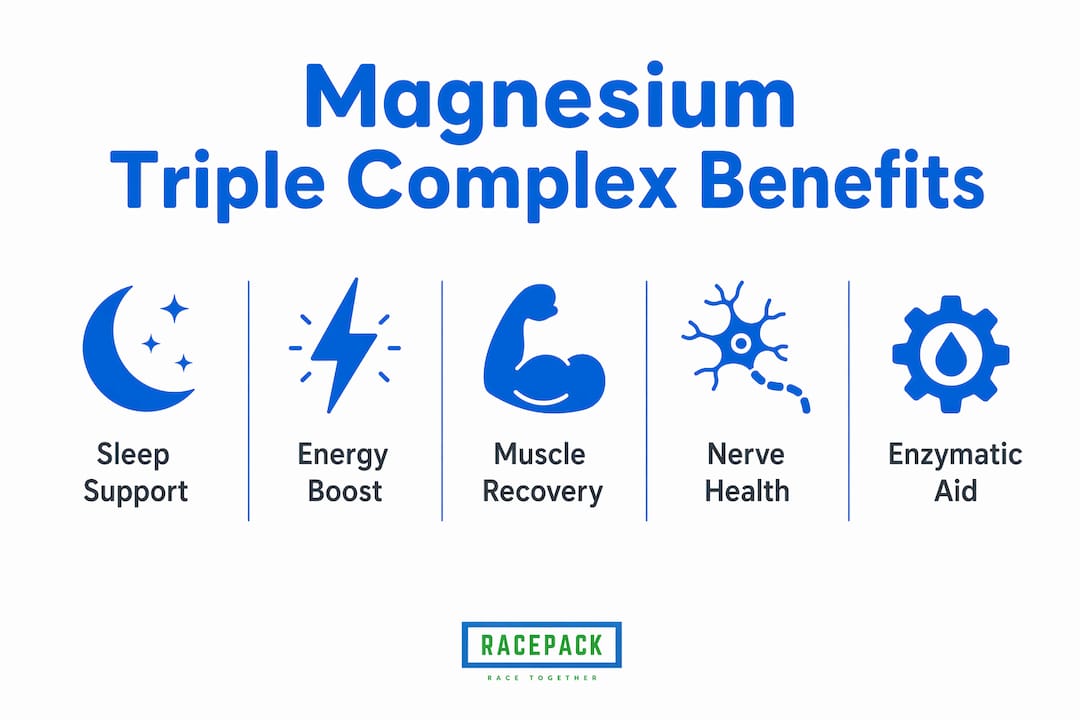 Magnesium
Triple Complex Benefits

Sleep Support

Energy Boost

Muscle Recovery

Nerve Health

Enzymatic Aid

RACEPACK
RACE TOGETHER