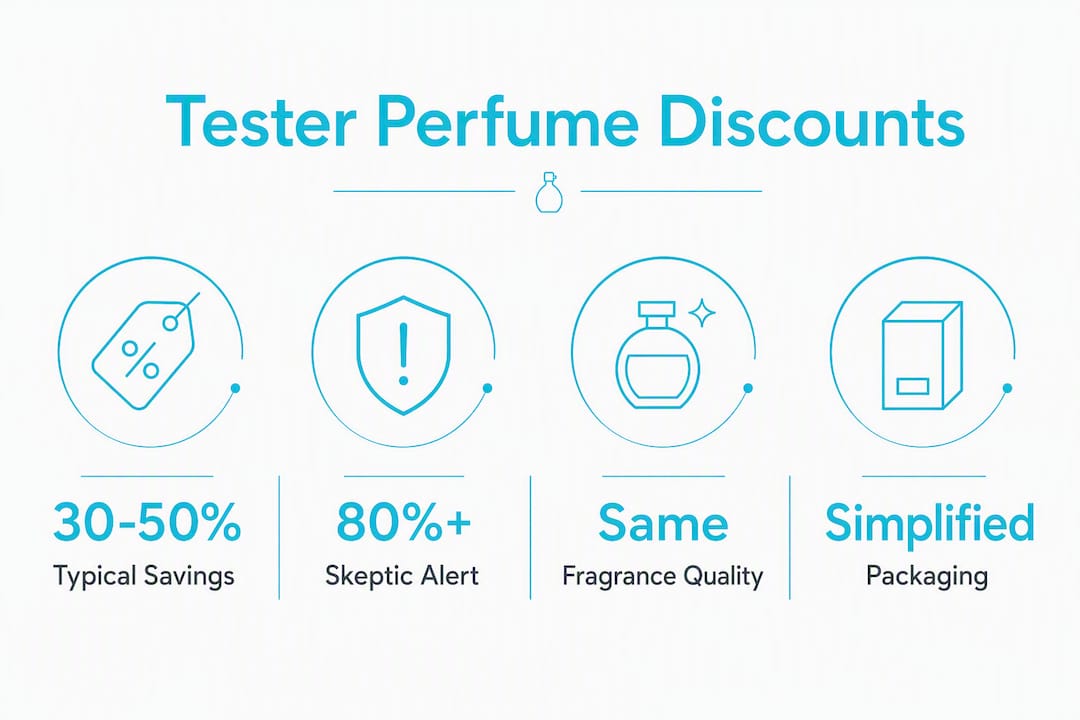 Tester Perfume Discounts

30-50%
Typical Savings

80%+
Skeptic Alert

Same
Fragrance Quality

Simplified
Packaging