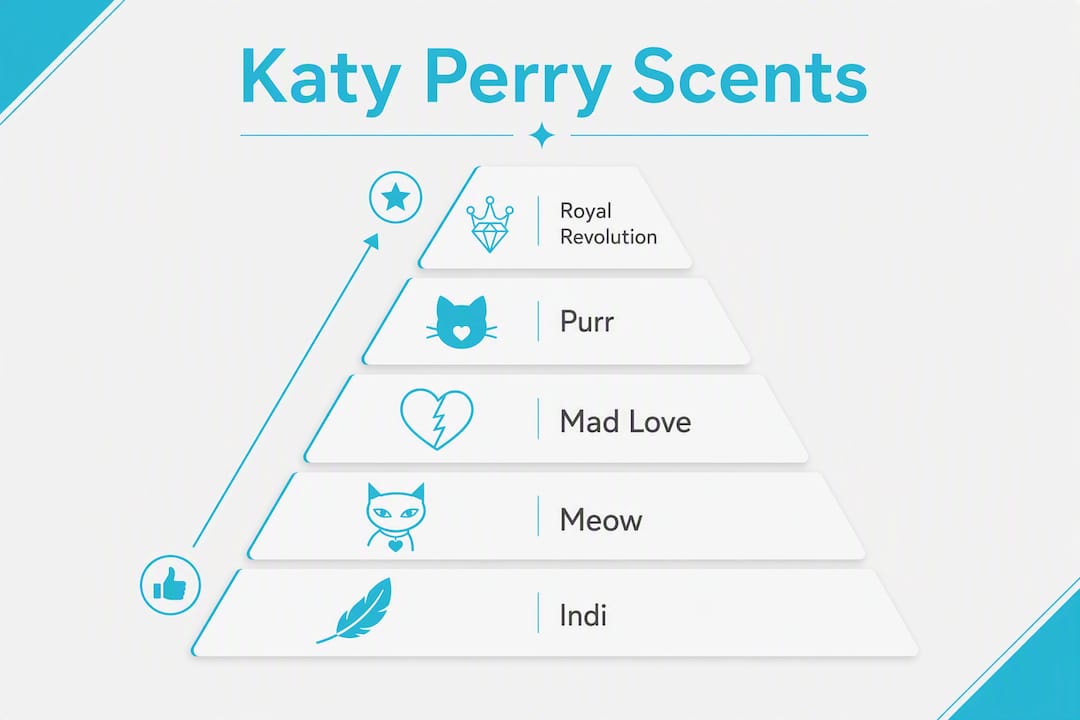 Katy Perry Scents

Royal Revolution

Purr

Mad Love

Meow

Indi