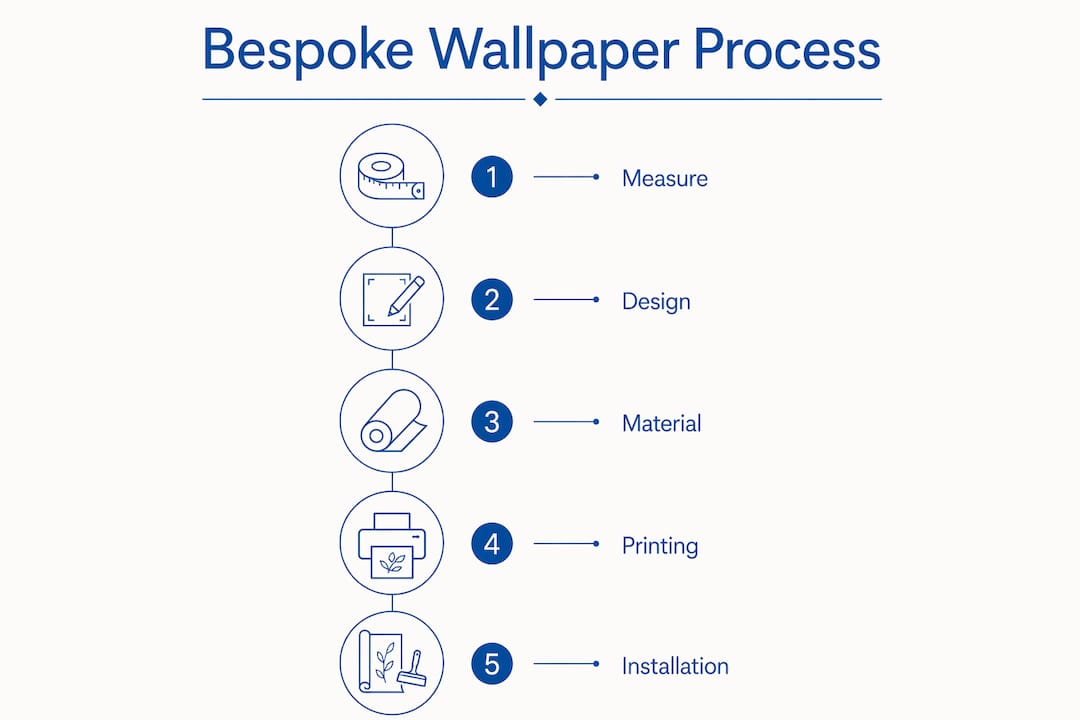 Bespoke Wallpaper Process

1 Measure

2 Design

3 Material

4 Printing

5 Installation