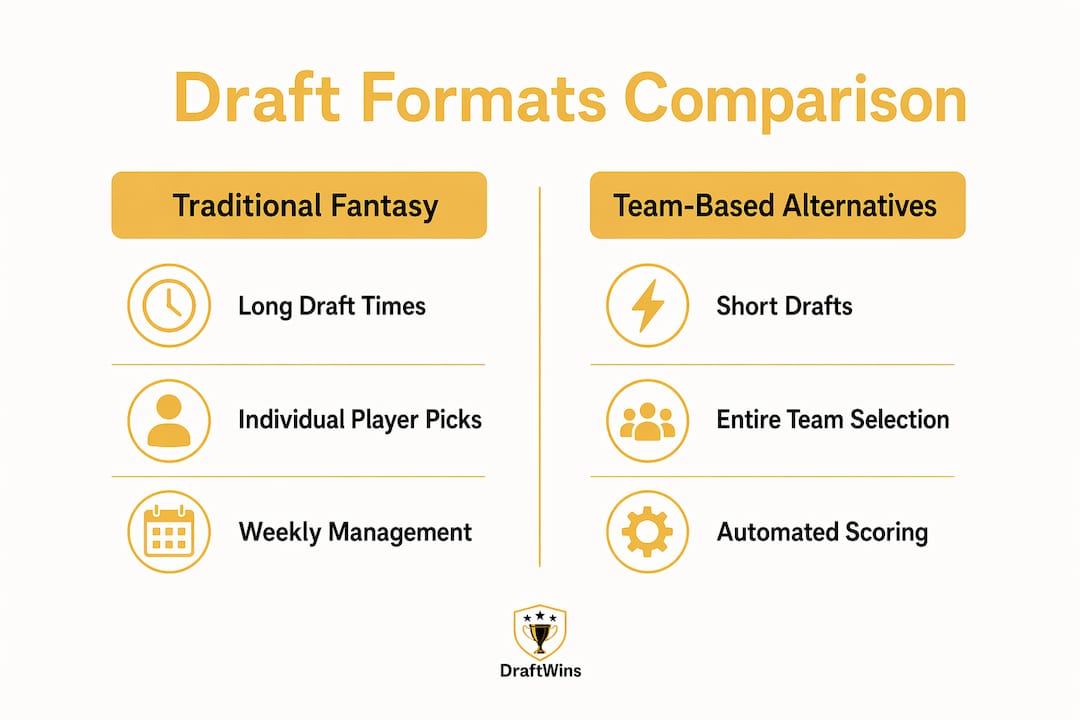 Draft Formats Comparison

Traditional Fantasy

Long Draft Times

Individual Player Picks

Weekly Management

Team-Based Alternatives

Short Drafts

Entire Team Selection

Automated Scoring

DraftWins