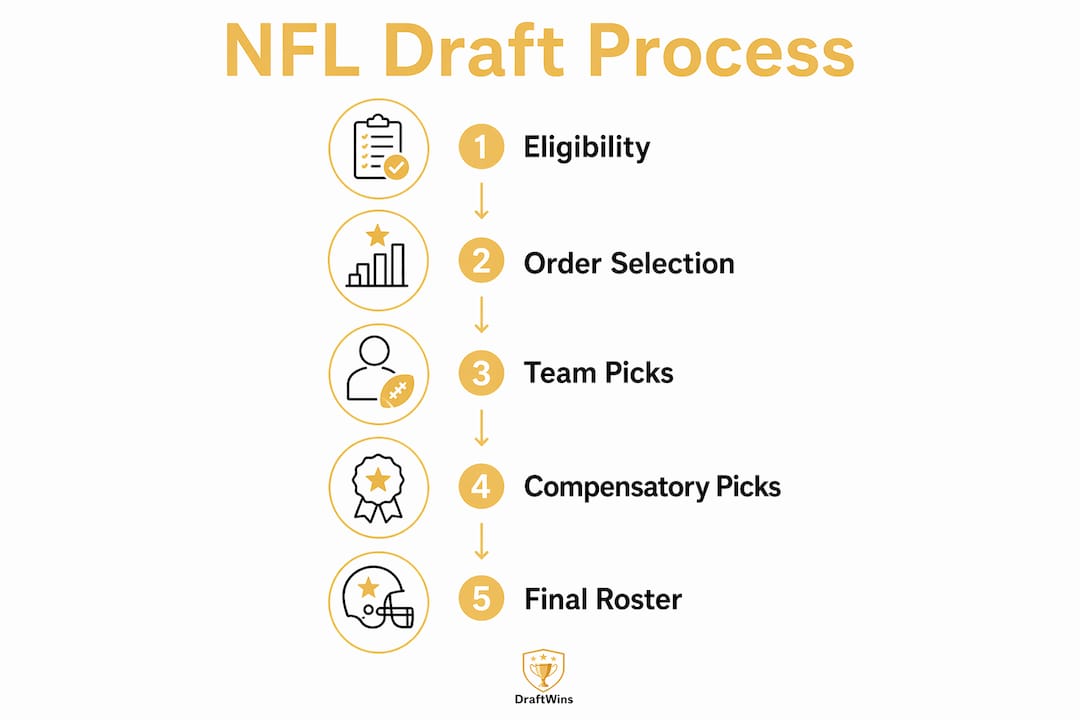 NFL Draft Process

1 Eligibility

2 Order Selection

3 Team Picks

4 Compensatory Picks

5 Final Roster

DraftWins