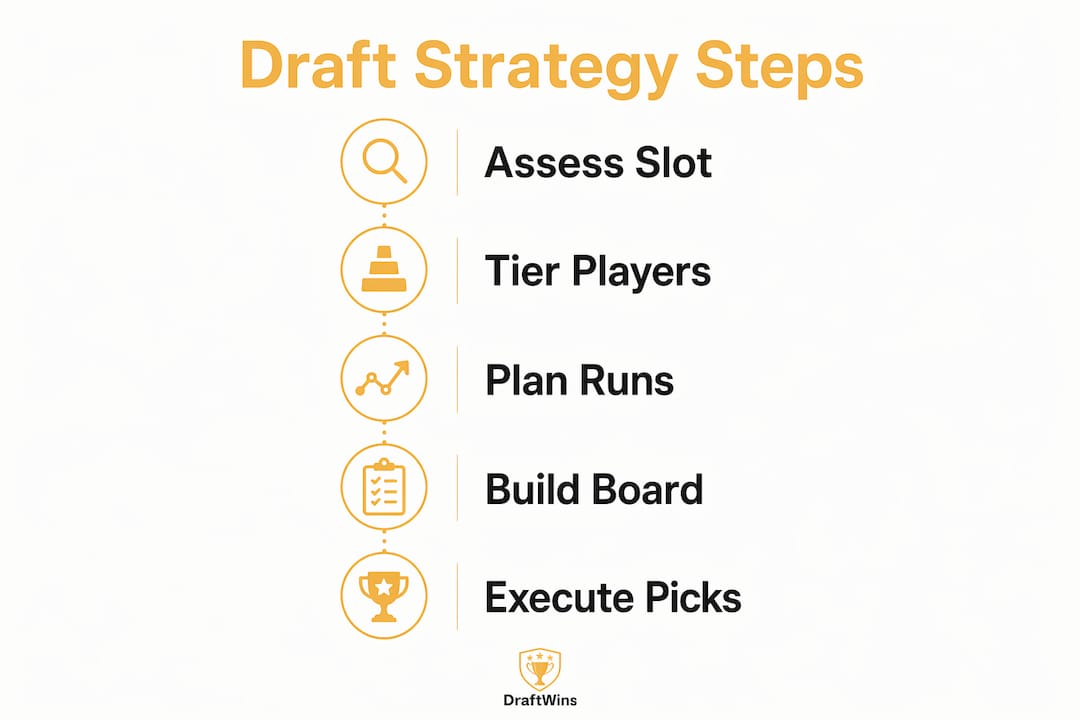 Draft Strategy Steps

Assess Slot

Tier Players

Plan Runs

Build Board

Execute Picks

DraftWins