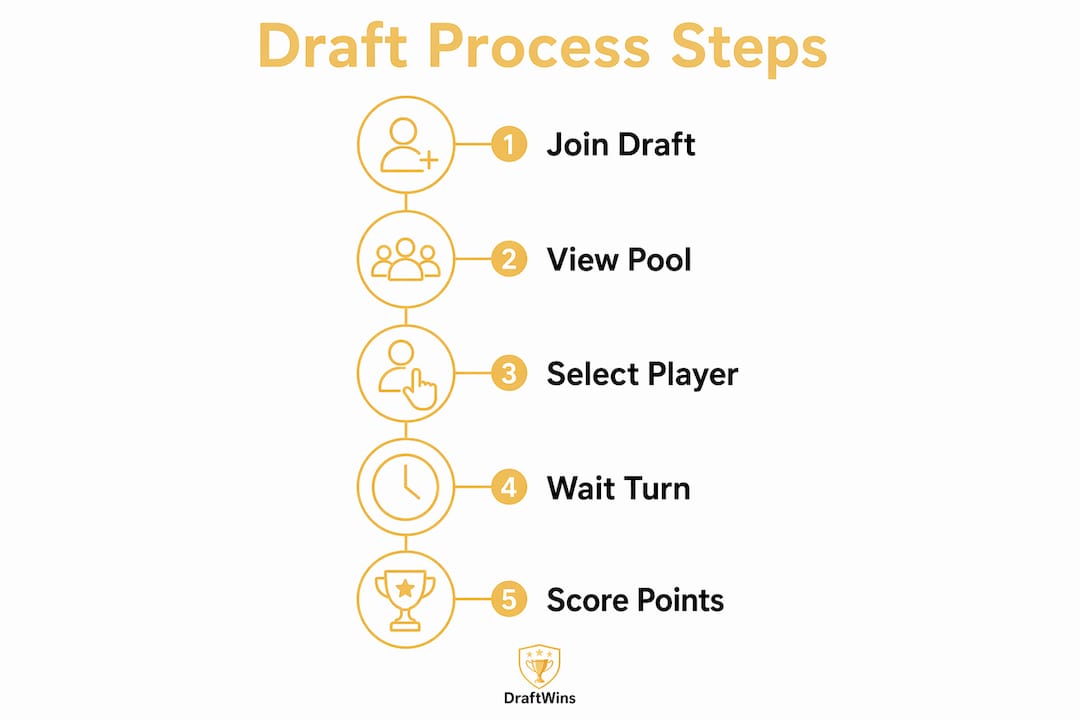 Draft Process Steps

1 Join Draft

2 View Pool

3 Select Player

4 Wait Turn

5 Score Points

DraftWins