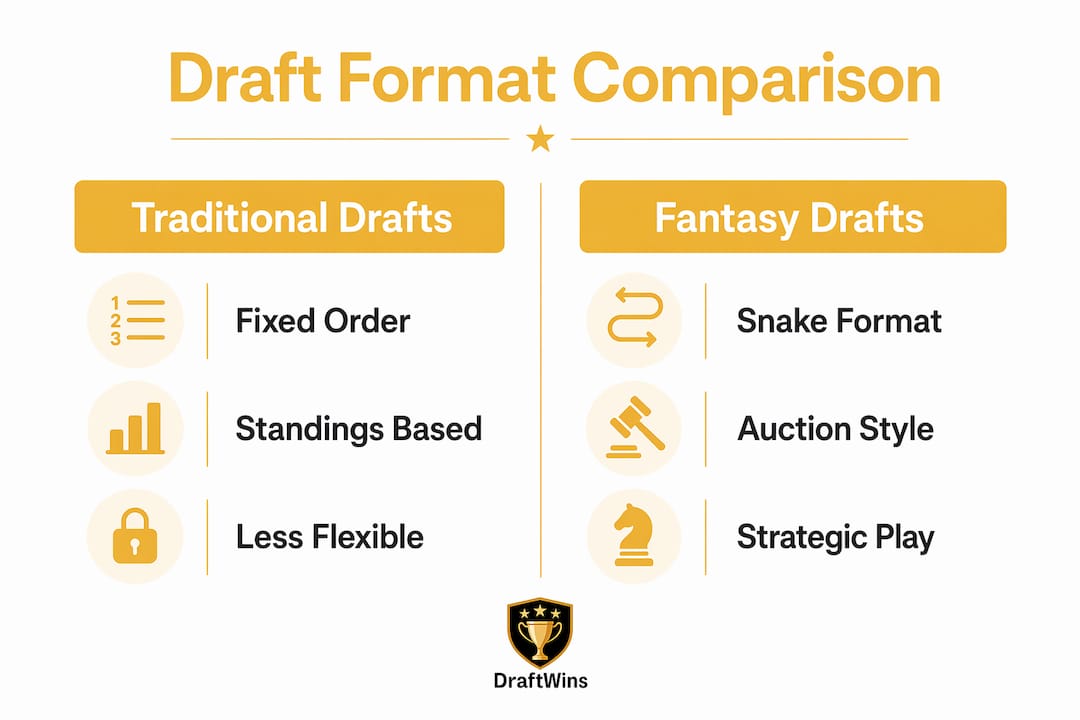 Draft Format Comparison

Traditional Drafts

1
2
3

Fixed Order

Standings Based

Less Flexible

Fantasy Drafts

Snake Format

Auction Style

Strategic Play

DraftWins