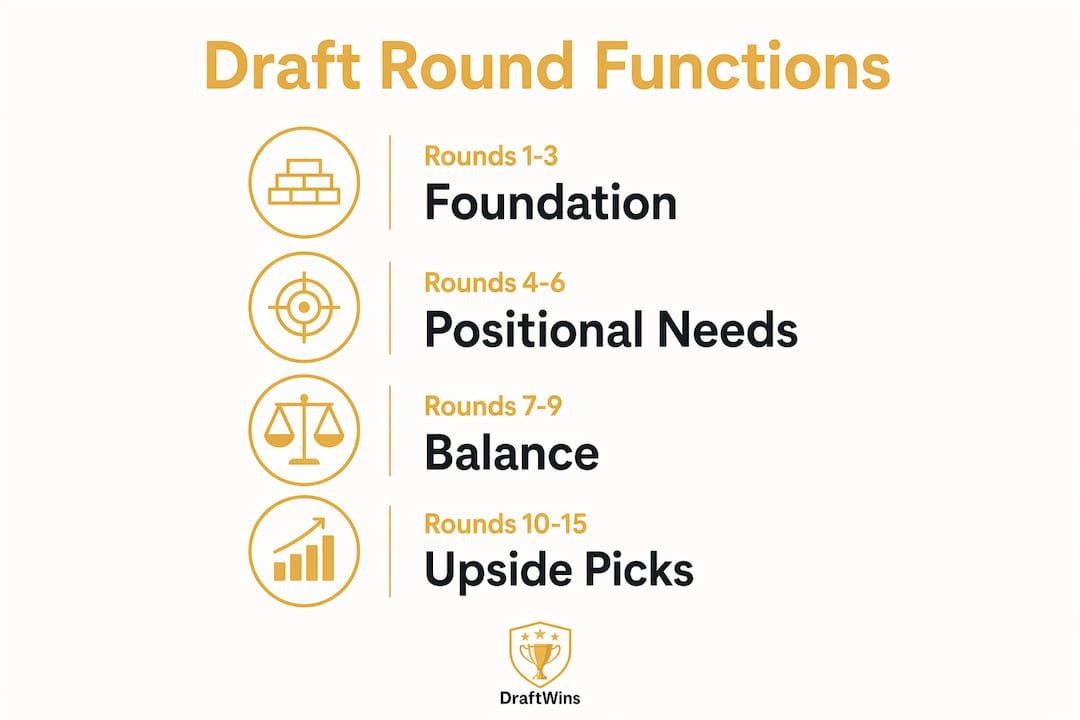 Draft Round Functions

Rounds 1-3
Foundation

Rounds 4-6
Positional Needs

Rounds 7-9
Balance

Rounds 10-15
Upside Picks

DraftWins