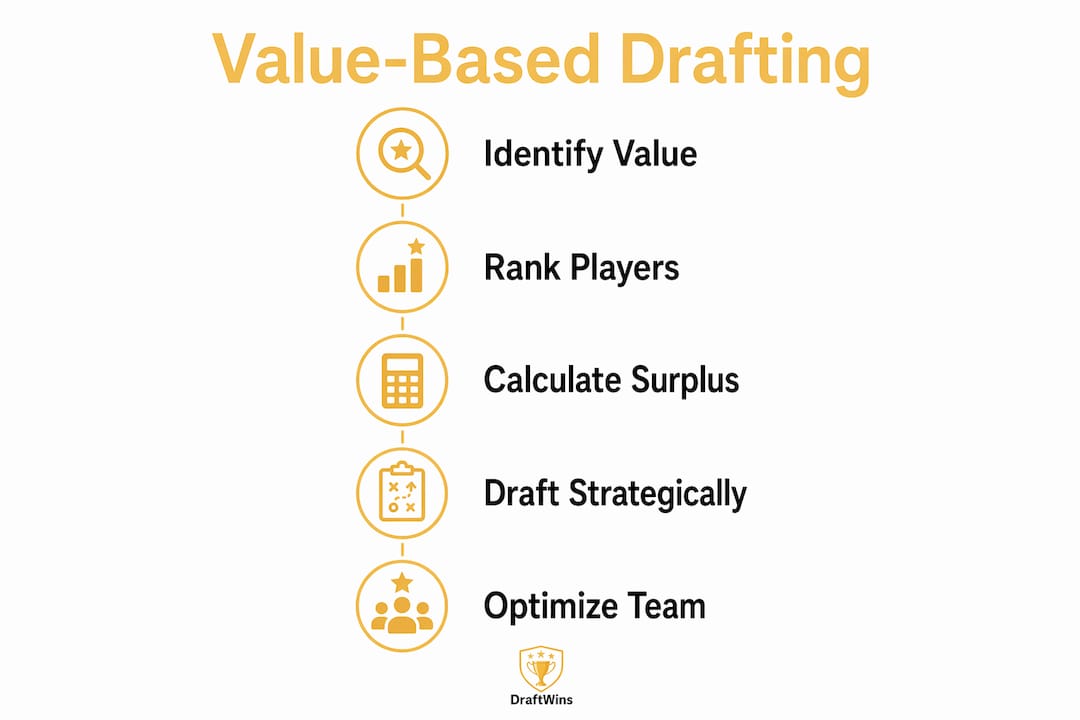 Value-Based Drafting

Identify Value

Rank Players

Calculate Surplus

Draft Strategically

Optimize Team

DraftWins